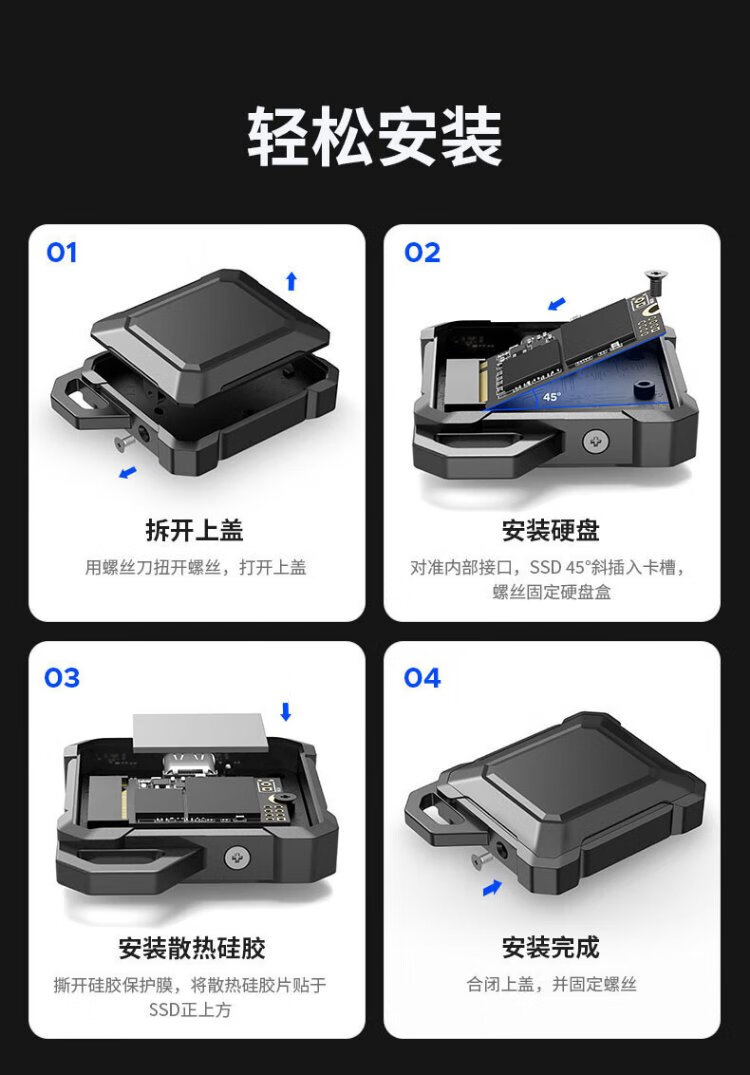 轻松安装

01

拆开上盖

用螺丝刀扭开螺丝，打开上盖

02

45°

安装硬盘

对准内部接口，SSD 45°斜插入卡槽，螺丝固定硬盘盒

03

安装散热硅胶

撕开硅胶保护膜，将散热硅胶片贴于SSD正上方

04

安装完成

合闭上盖，并固定螺丝