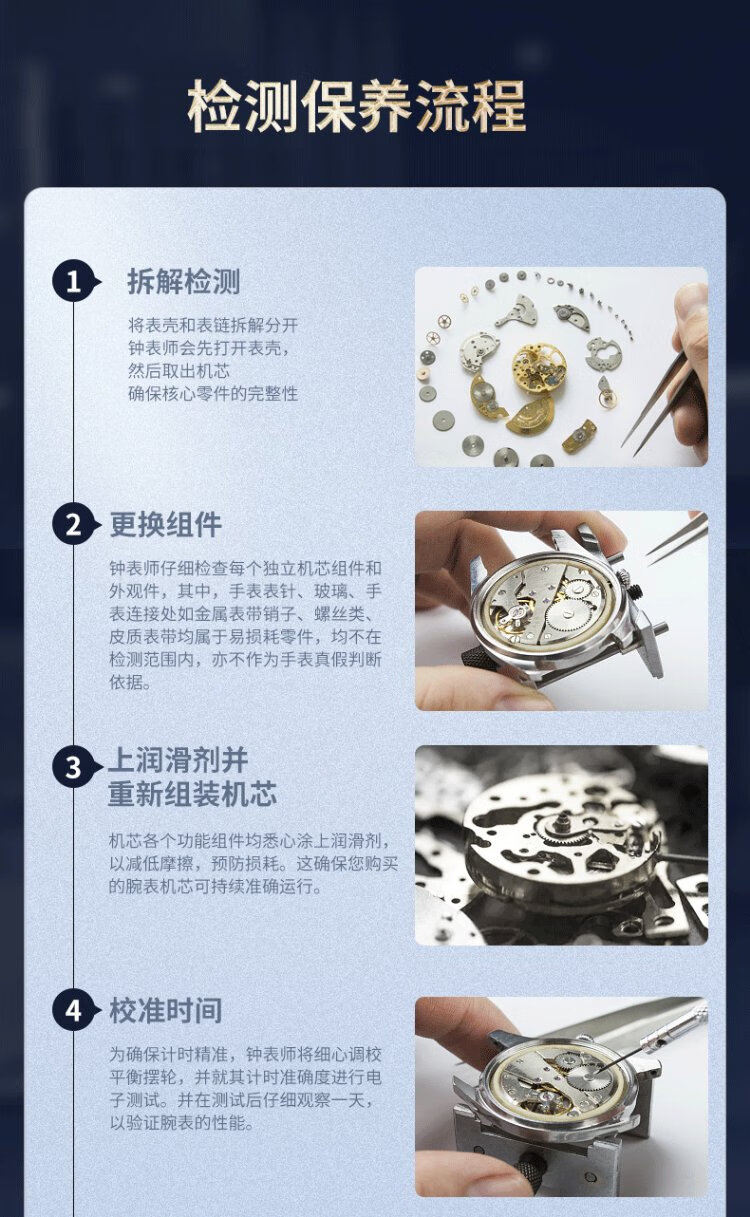 检测保养流程

1 拆解检测

将表壳和表链拆解分开
钟表师会先打开表壳，
然后取出机芯
确保核心零件的完整性

2 更换组件

钟表师仔细检查每个独立机芯组件和外观件，其中，手表表针、玻璃、手表连接处如金属表带销子、螺丝类、皮质表带均属于易损耗零件，均不在检测范围内，亦不作为手表真假判断依据。

3 上润滑剂并重新组装机芯

机芯各个功能组件均悉心涂上润滑剂，以减低摩擦，预防损耗。这确保您购买的腕表机芯可持续准确运行。

4 校准时间

为确保计时精准，钟表师将细心调校平衡摆轮，并就其计时准确度进行电子测试。并在测试后仔细观察一天，以验证腕表的性能。