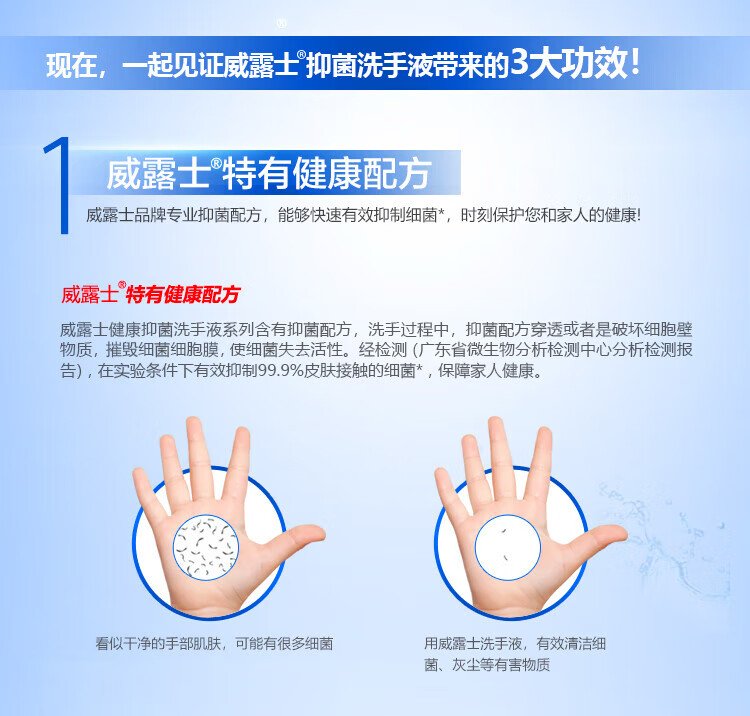 ®

现在，一起见证威露士®抑菌洗手液带来的3大功效！

1

威露士®特有健康配方

威露士品牌专业抑菌配方，能够快速有效抑制细菌*，时刻保护您和家人的健康！

威露士®特有健康配方

威露士健康抑菌洗手液系列含有抑菌配方，洗手过程中，抑菌配方穿透或者是破坏细胞壁物质，摧毁细菌细胞膜，使细菌失去活性。经检测（广东省微生物分析检测中心分析检测报告），在实验条件下有效抑制99.9%皮肤接触的细菌*，保障家人健康。

看似干净的手部肌肤，可能有很多细菌

用威露士洗手液，有效清洁细菌、灰尘等有害物质