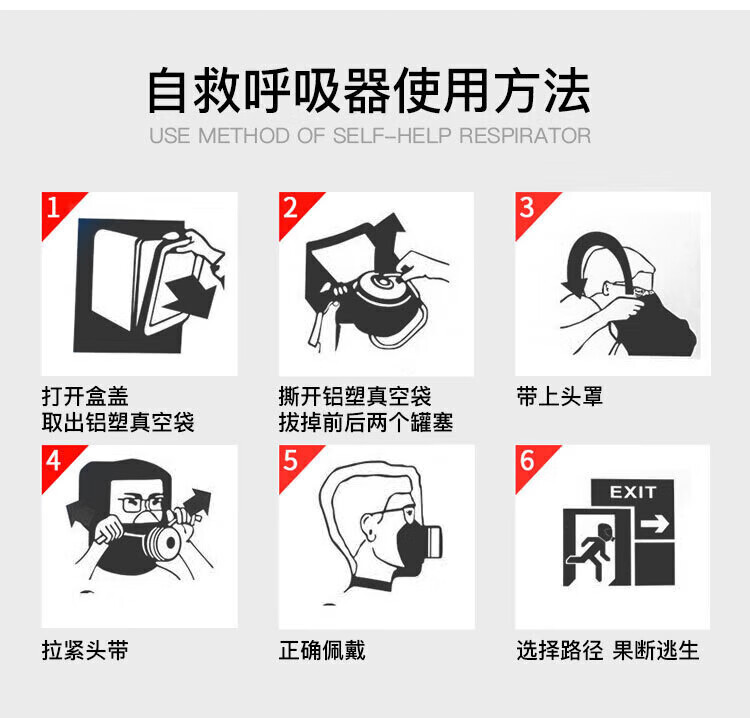 自救呼吸器使用方法
USE METHOD OF SELF-HELP RESPIRATOR

1
打开盒盖
取出铝塑真空袋

2
撕开铝塑真空袋
拔掉前后两个罐塞

3
带上头罩

4
拉紧头带

5
正确佩戴

6
EXIT
选择路径 果断逃生