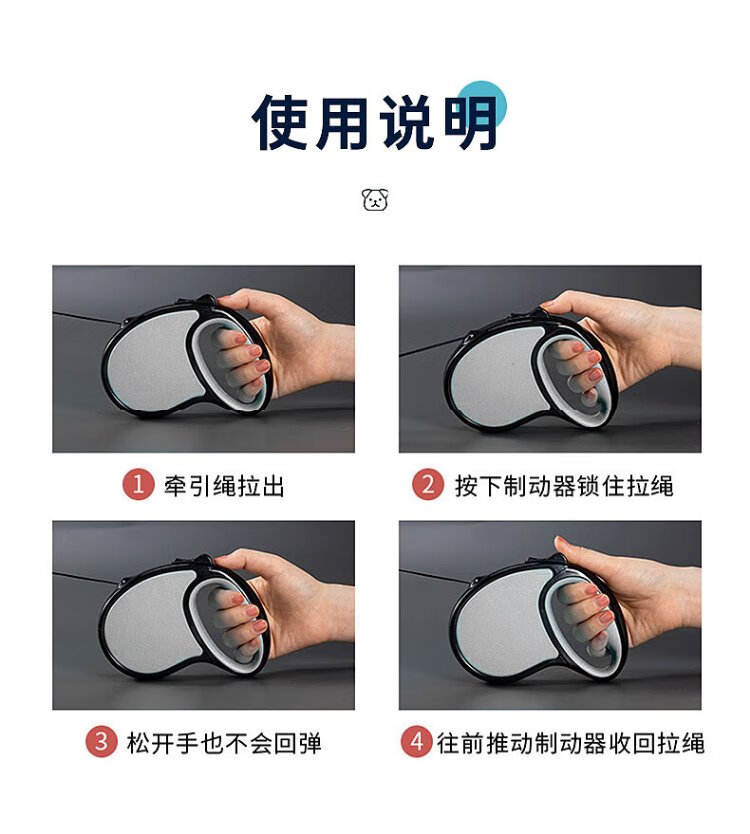 使用说明

1 牵引绳拉出

2 按下制动器锁住拉绳

3 松开手也不会回弹

4 往前推动制动器收回拉绳