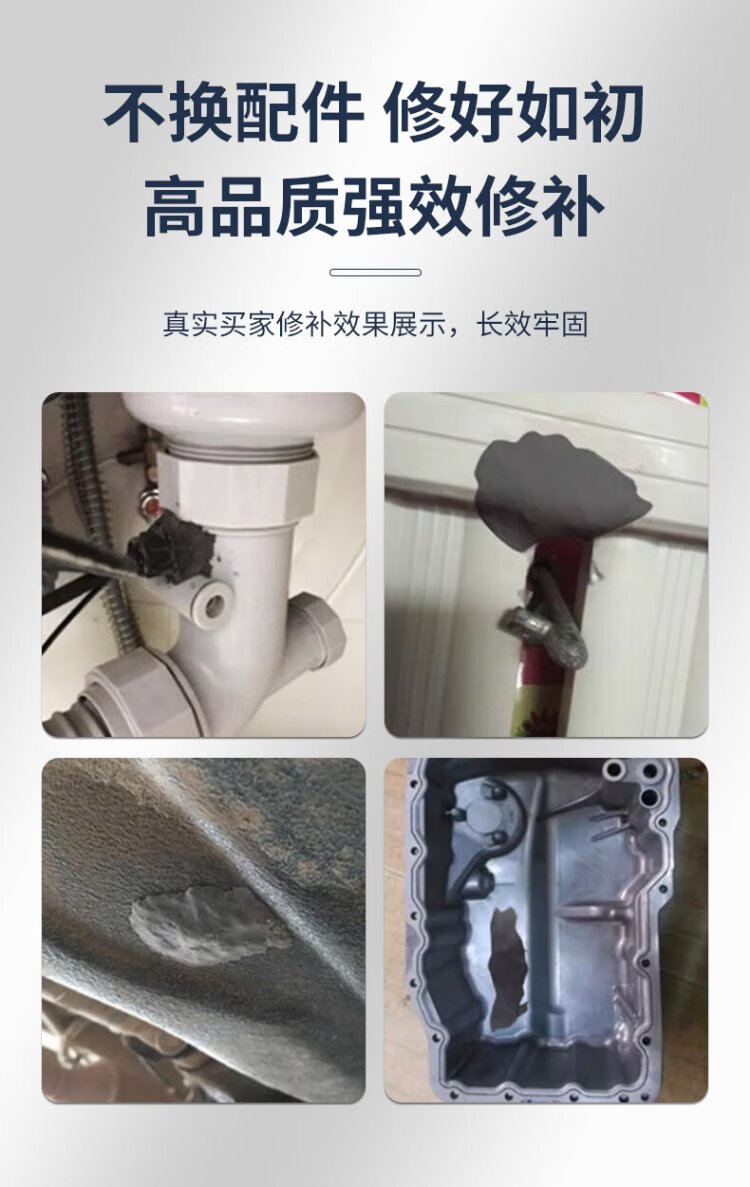 不换配件 修好如初
高品质强效修补

真实买家修补效果展示，长效牢固