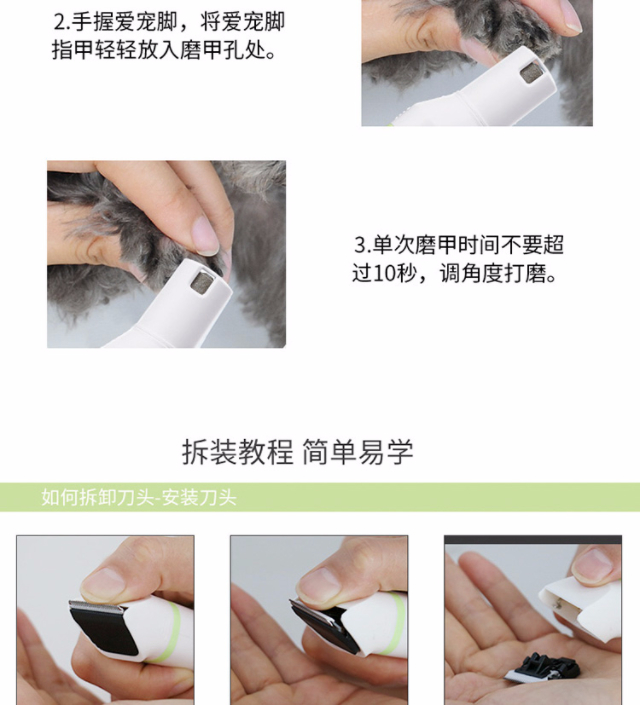 2.手握爱宠脚，将爱宠脚指甲轻轻放入磨甲孔处。

3.单次磨甲时间不要超过10秒，调角度打磨。

拆装教程 简单易学

如何拆卸刀头-安装刀头