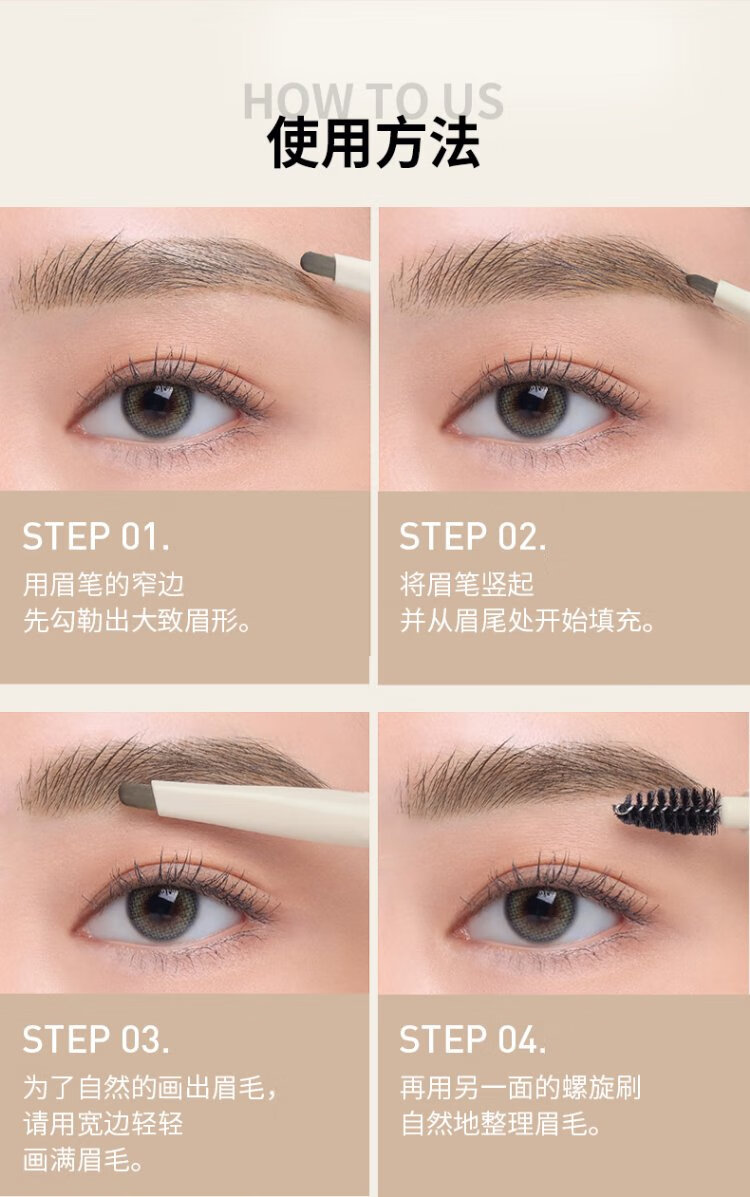 HOW TO US
使用方法

STEP 01.
用眉笔的窄边
先勾勒出大致眉形。

STEP 02.
将眉笔竖起
并从眉尾处开始填充。

STEP 03.
为了自然的画出眉毛，
请用宽边轻轻
画满眉毛。

STEP 04.
再用另一面的螺旋刷
自然地整理眉毛。