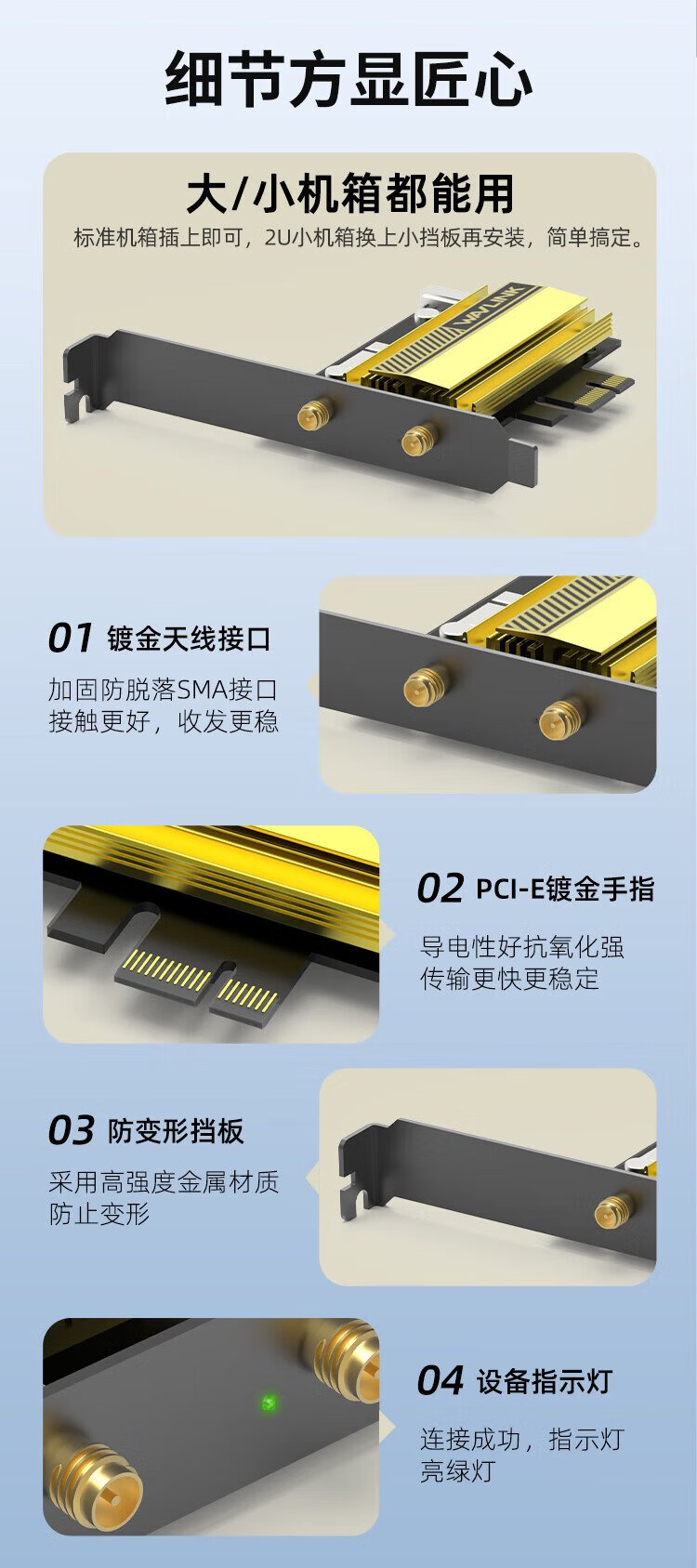 细节方显匠心

大/小机箱都能用
标准机箱插上即可，2U小机箱换上小挡板再安装，简单搞定。

WAVLINK

01 镀金天线接口
加固防脱落SMA接口
接触更好，收发更稳

02 PCI-E镀金手指
导电性好抗氧化强
传输更快更稳定

03 防变形挡板
采用高强度金属材质
防止变形

04 设备指示灯
连接成功，指示灯
亮绿灯