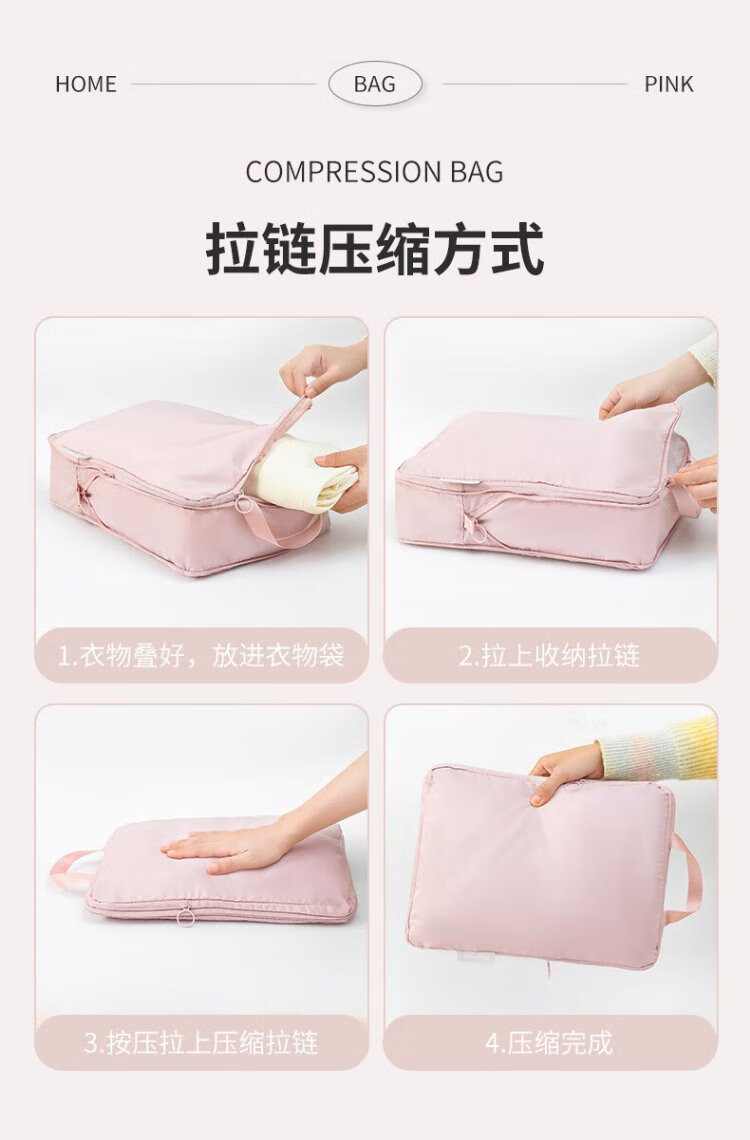 HOME BAG PINK

COMPRESSION BAG

拉链压缩方式

1.衣物叠好，放进衣物袋

2.拉上收纳拉链

3.按压拉上压缩拉链

4.压缩完成