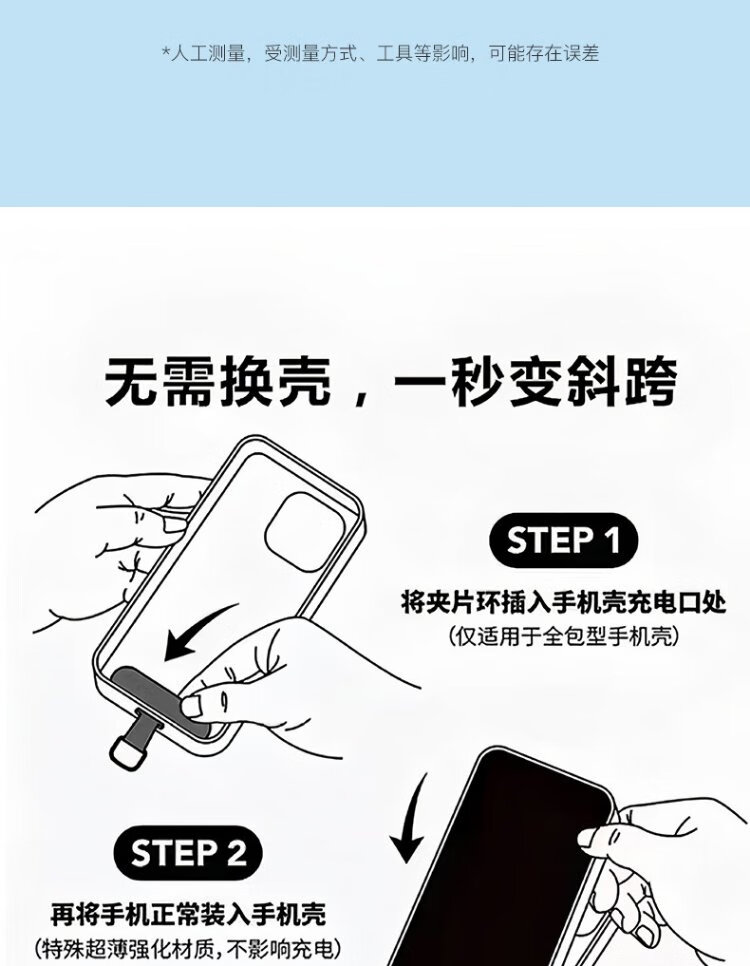 *人工测量，受测量方式、工具等影响，可能存在误差

无需换壳，一秒变斜跨

STEP 1

将夹片环插入手机壳充电口处

(仅适用于全包型手机壳)

STEP 2

再将手机正常装入手机壳

(特殊超薄强化材质，不影响充电)