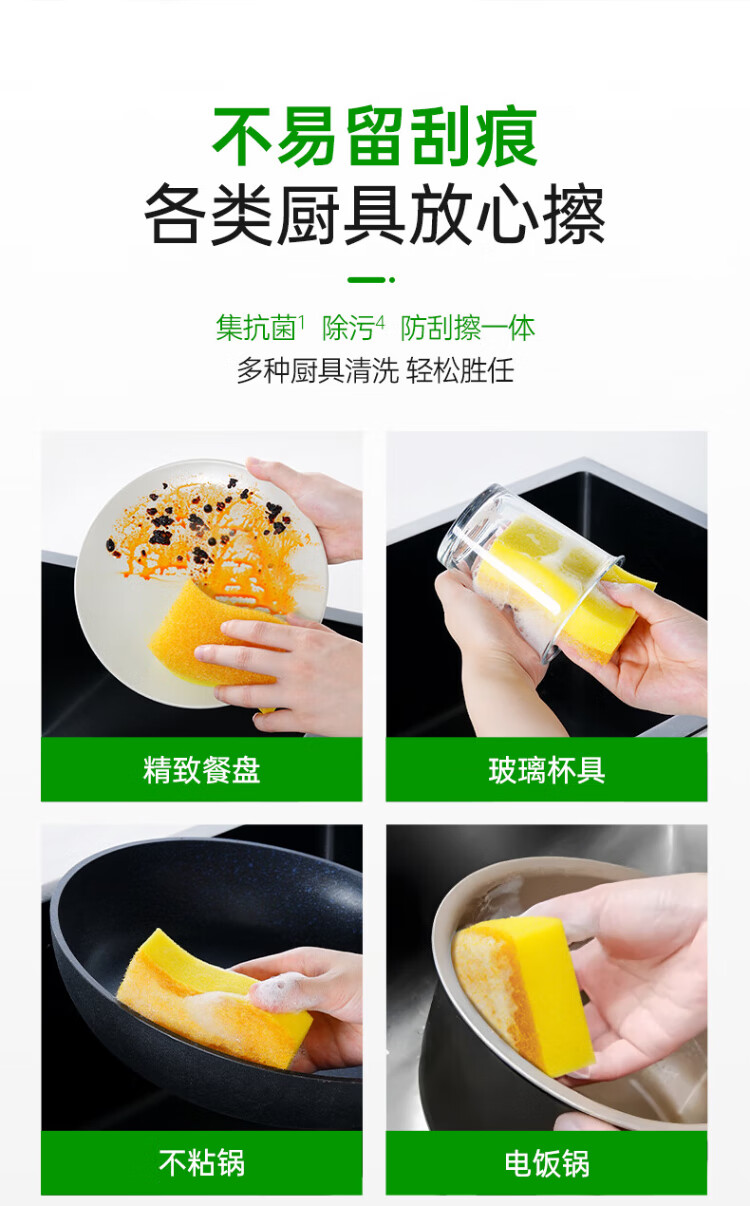 不易留刮痕
各类厨具放心擦

集抗菌$^1$ 除污$^4$ 防刮擦一体
多种厨具清洗 轻松胜任

精致餐盘

玻璃杯具

不粘锅

电饭锅