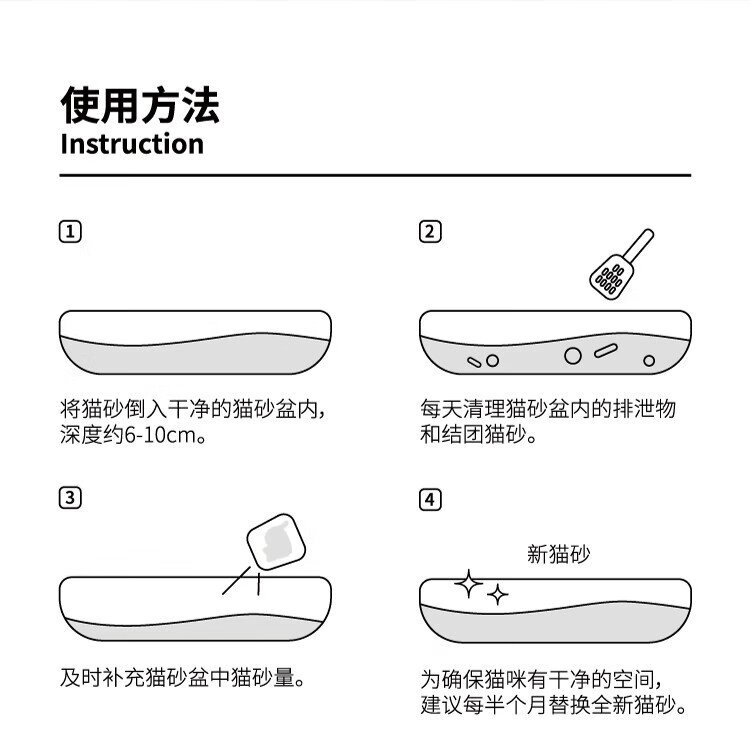 使用方法
Instruction

1

将猫砂倒入干净的猫砂盆内，深度约6-10cm。

2

每天清理猫砂盆内的排泄物和结团猫砂。

3

及时补充猫砂盆中猫砂量。

4

新猫砂

为确保猫咪有干净的空间，建议每半个月替换全新猫砂。