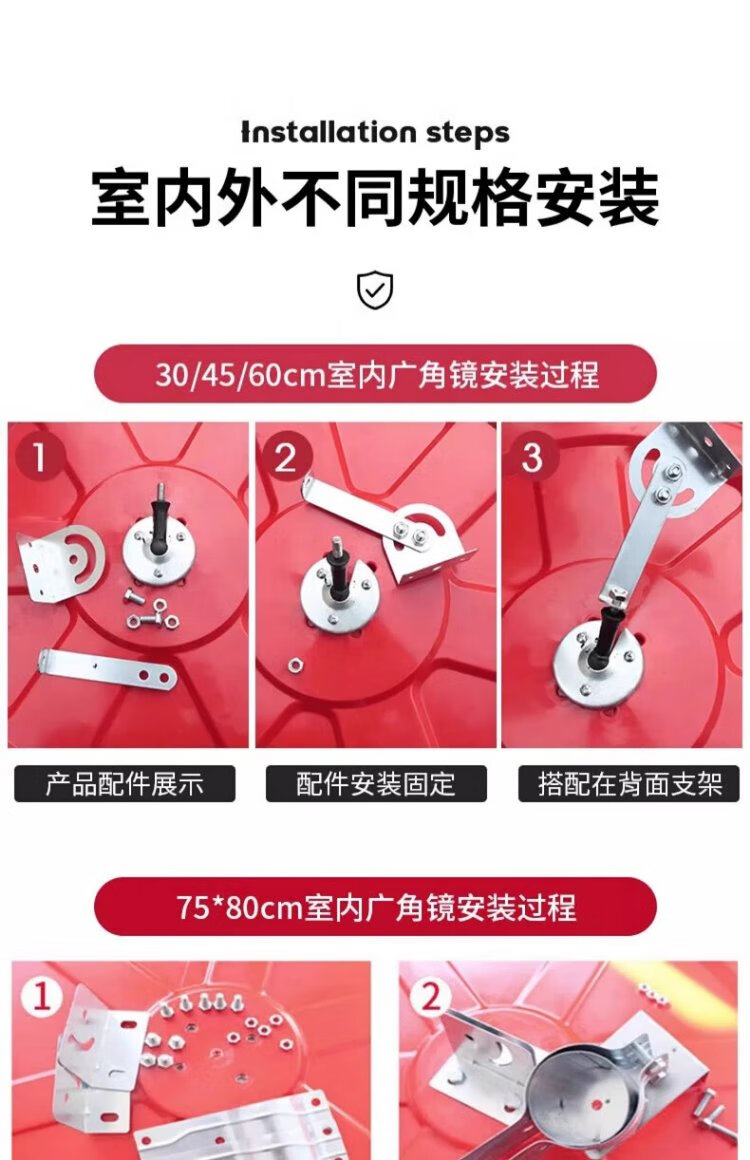 Installation steps

室内外不同规格安装

30/45/60cm室内广角镜安装过程

1

2

3

产品配件展示

配件安装固定

搭配在背面支架

75*80cm室内广角镜安装过程

1

2