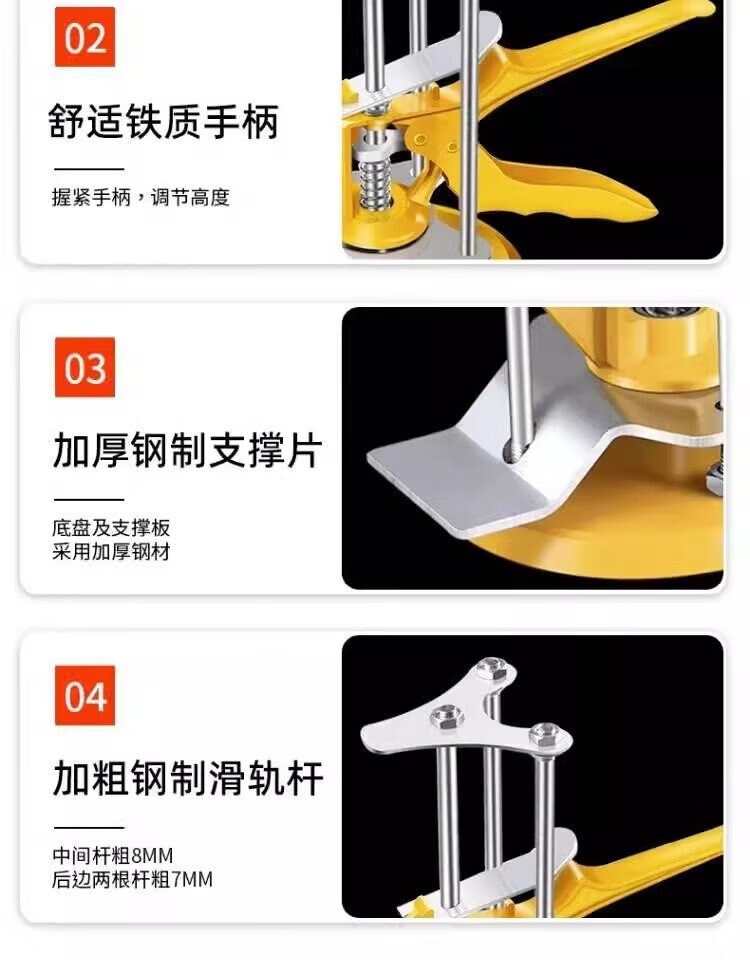 02

舒适铁质手柄

握紧手柄，调节高度

03

加厚钢制支撑片

底盘及支撑板
采用加厚钢材

04

加粗钢制滑轨杆

中间杆粗8MM
后边两根杆粗7MM