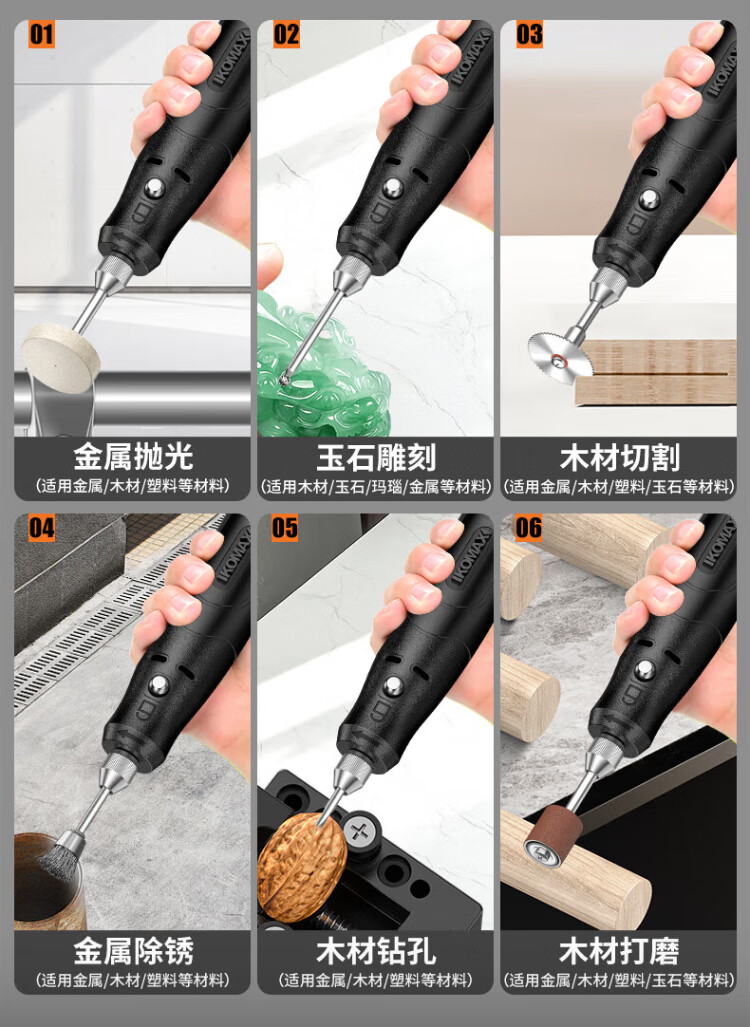 01

IKOMAX

金属抛光
(适用金属/木材/塑料等材料)

02

IKOMAX

玉石雕刻
(适用木材/玉石/玛瑙/金属等材料)

03

IKOMAX

木材切割
(适用金属/木材/塑料/玉石等材料)

04

IKOMAX

金属除锈
(适用金属/木材/塑料等材料)

05

IKOMAX

木材钻孔
(适用金属/木材/塑料等材料)

06

IKOMAX

木材打磨
(适用金属/木材/塑料/玉石等材料)