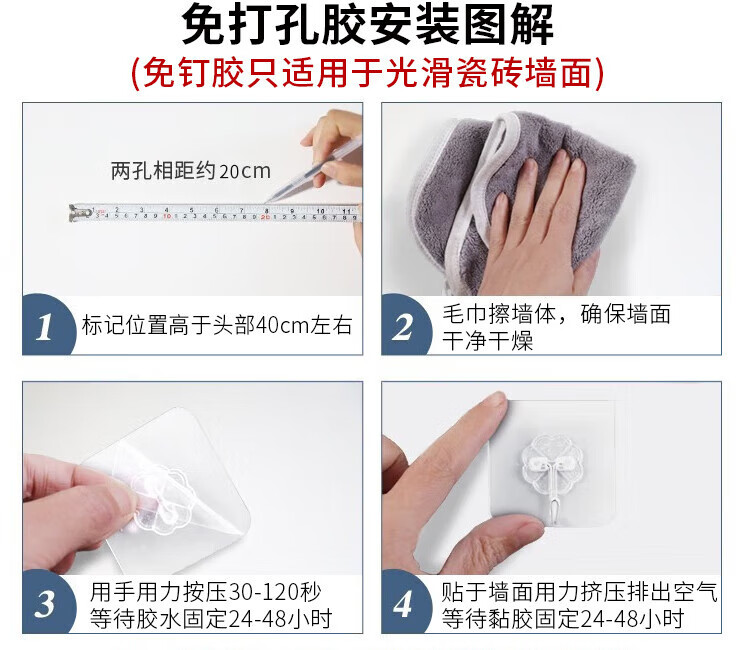 免打孔胶安装图解
(免钉胶只适用于光滑瓷砖墙面)

两孔相距约20cm

1 标记位置高于头部40cm左右

2 毛巾擦墙体，确保墙面干净干燥

3 用手用力按压30-120秒
等待胶水固定24-48小时

4 贴于墙面用力挤压排出空气
等待黏胶固定24-48小时