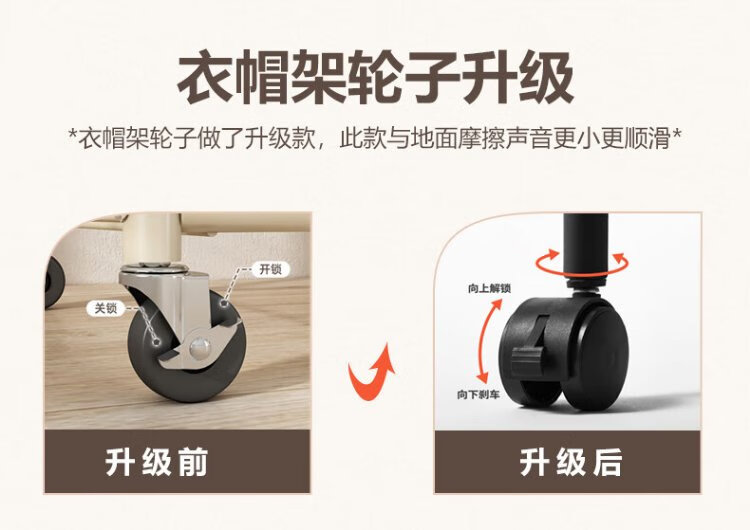 衣帽架轮子升级

*衣帽架轮子做了升级款，此款与地面摩擦声音更小更顺滑*

开锁

关锁

升级前

向上解锁

向下刹车

升级后