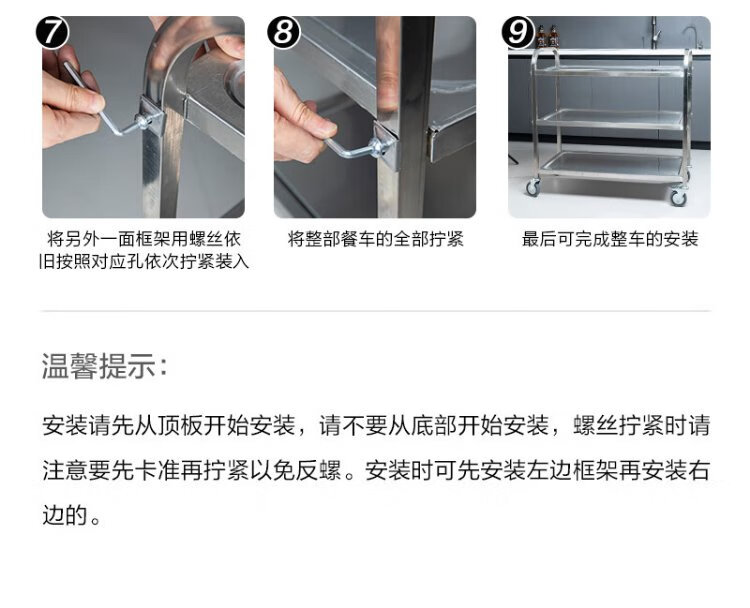 7

将另外一面框架用螺丝依旧按照对应孔依次拧紧装入

8

将整部餐车的全部拧紧

9

最后可完成整车的安装

温馨提示：

安装请先从顶板开始安装，请不要从底部开始安装，螺丝拧紧时请注意要先卡准再拧紧以免反螺。安装时可先安装左边框架再安装右边的。