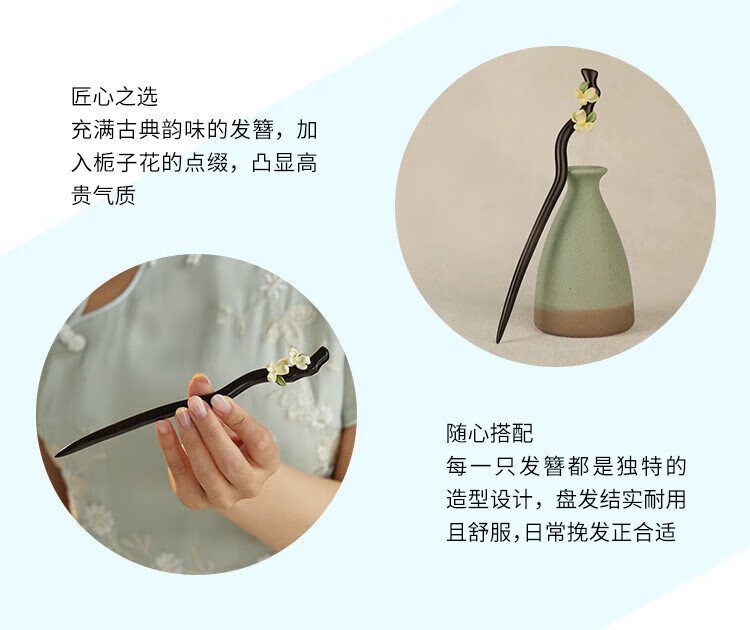 匠心之选
充满古典韵味的发簪，加入栀子花的点缀，凸显高贵气质

随心搭配
每一只发簪都是独特的造型设计，盘发结实耐用且舒服,日常挽发正合适