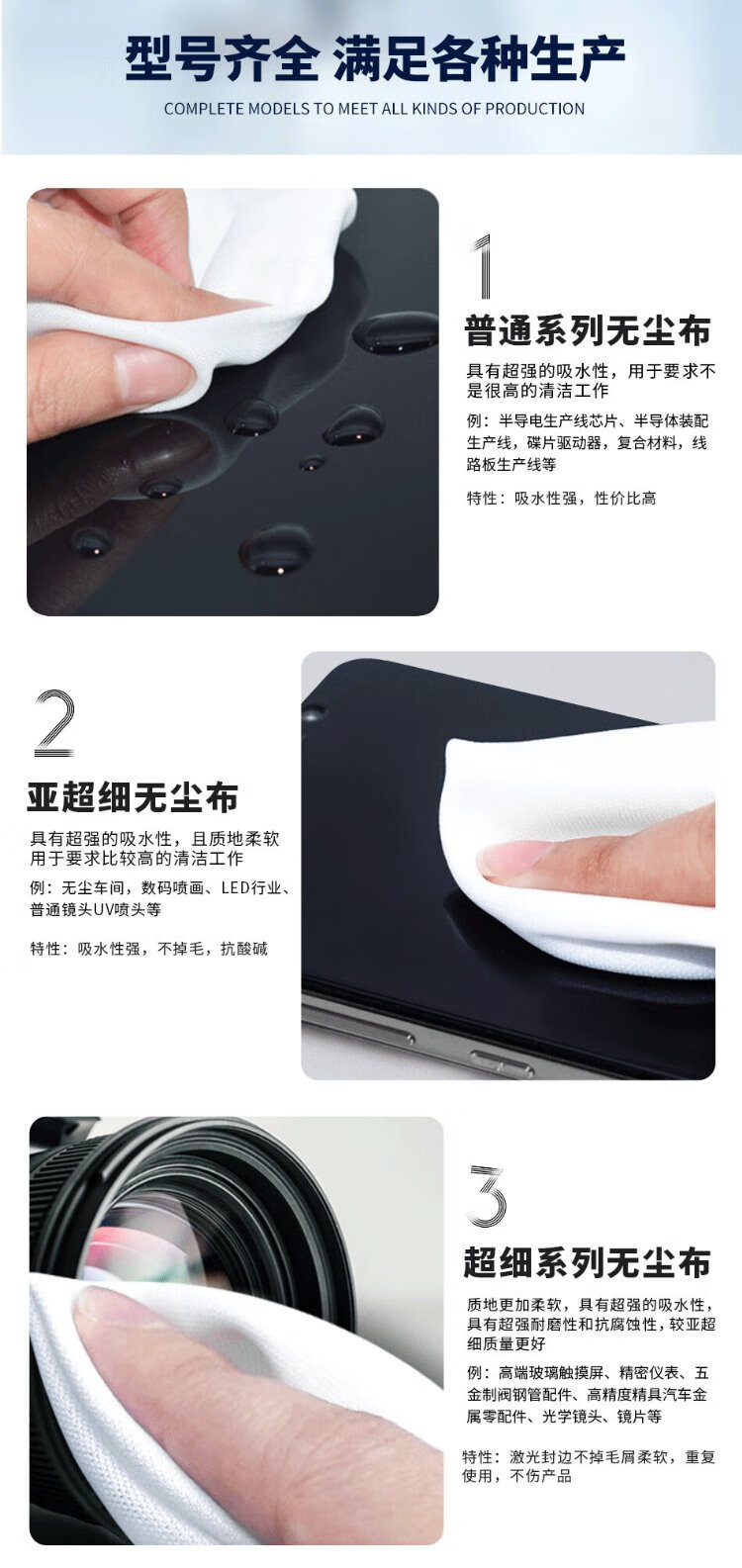 型号齐全 满足各种生产

COMPLETE MODELS TO MEET ALL KINDS OF PRODUCTION

1

普通系列无尘布

具有超强的吸水性，用于要求不是很高的清洁工作

例：半导电生产线芯片、半导体装配生产线，碟片驱动器，复合材料，线路板生产线等

特性：吸水性强，性价比高

2

亚超细无尘布

具有超强的吸水性，且质地柔软用于要求比较高的清洁工作

例：无尘车间，数码喷画、LED行业、普通镜头UV喷头等

特性：吸水性强，不掉毛，抗酸碱

3

超细系列无尘布

质地更加柔软，具有超强的吸水性，具有超强耐磨性和抗腐蚀性，较亚超细质量更好

例：高端玻璃触摸屏、精密仪表、五金制阀钢管配件、高精度精具汽车金属零配件、光学镜头、镜片等

特性：激光封边不掉毛屑柔软，重复使用，不伤产品