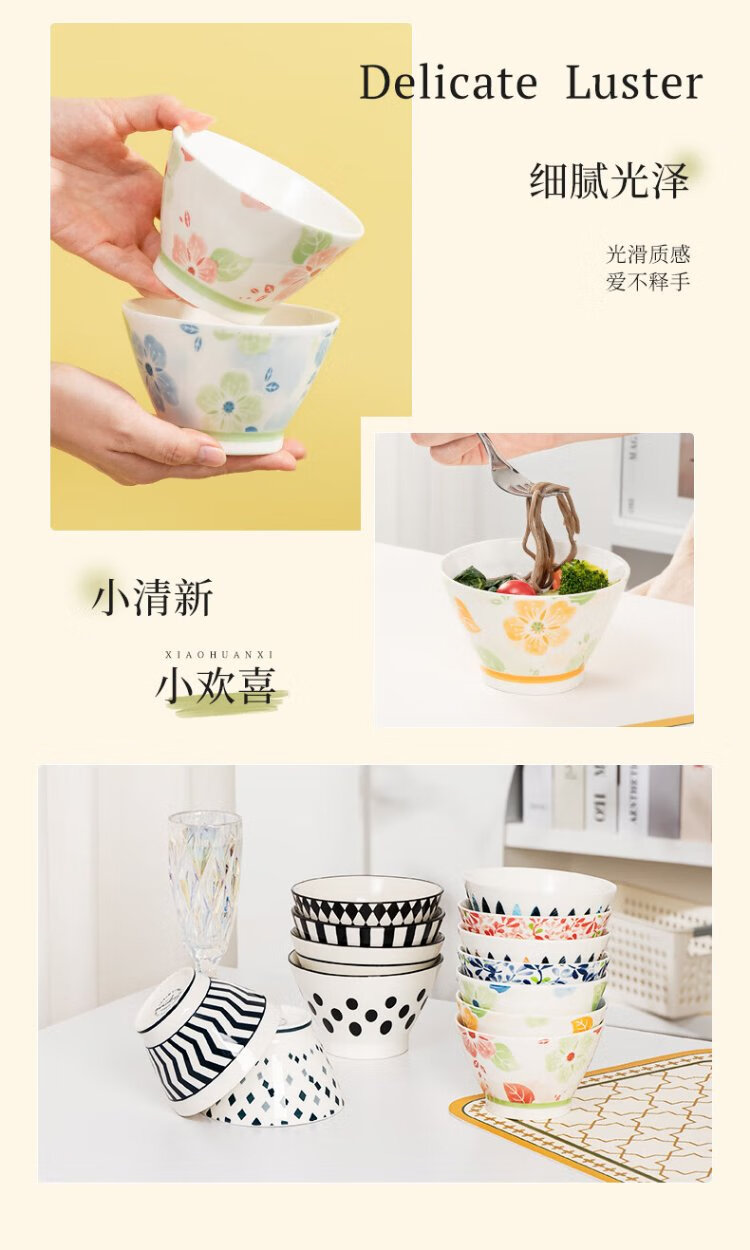 Delicate Luster

细腻光泽

光滑质感
爱不释手

小清新

XIAOHUANXI

小欢喜