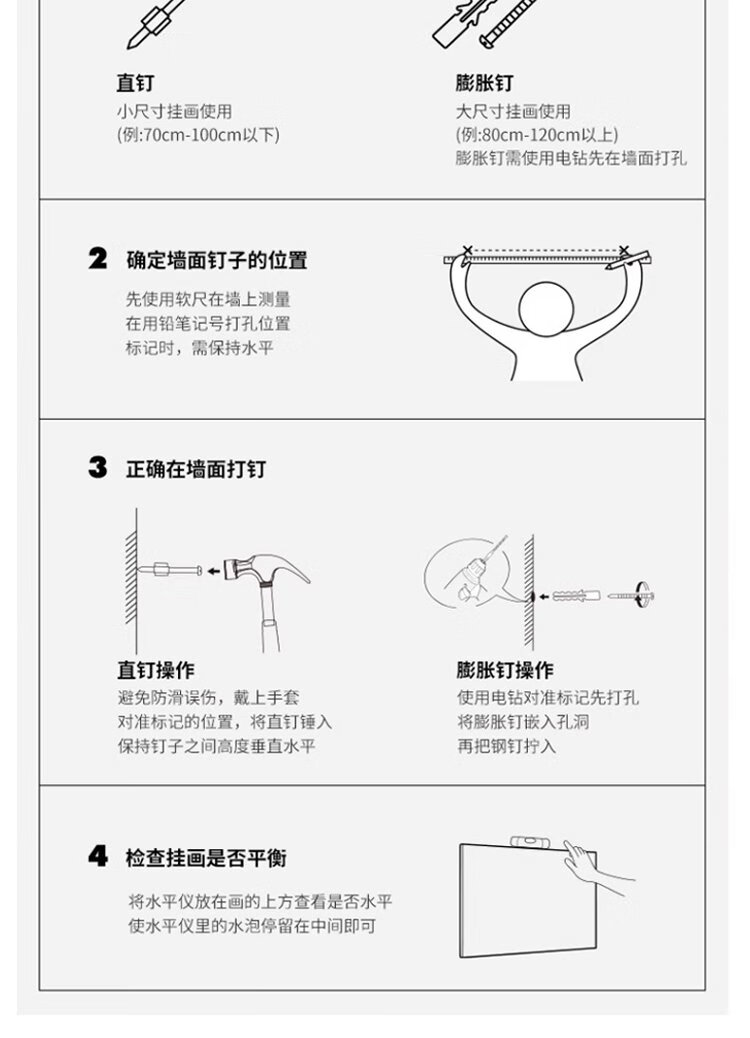 直钉
小尺寸挂画使用
(例:70cm-100cm以下)

膨胀钉
大尺寸挂画使用
(例:80cm-120cm以上)
膨胀钉需使用电钻先在墙面打孔

2 确定墙面钉子的位置

先使用软尺在墙上测量
在用铅笔记号打孔位置
标记时，需保持水平

3 正确在墙面打钉

直钉操作
避免防滑误伤，戴上手套
对准标记的位置，将直钉锤入
保持钉子之间高度垂直水平

膨胀钉操作
使用电钻对准标记先打孔
将膨胀钉嵌入孔洞
再把钢钉拧入

4 检查挂画是否平衡

将水平仪放在画的上方查看是否水平
使水平仪里的水泡停留在中间即可