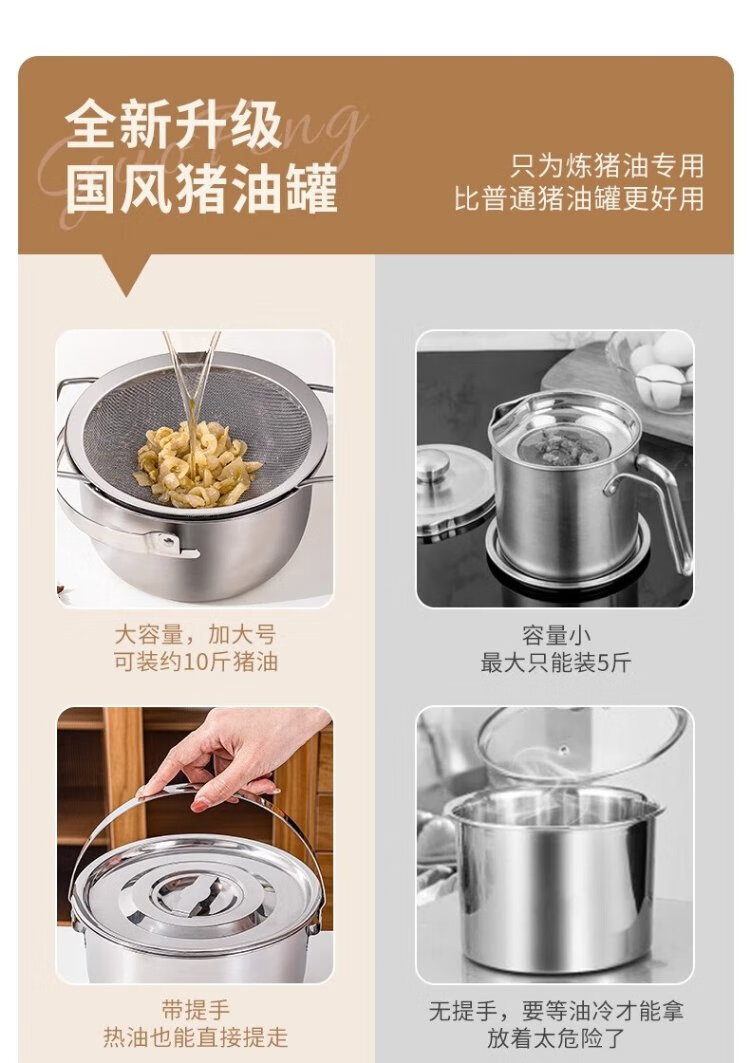 全新升级
国风猪油罐

只为炼猪油专用
比普通猪油罐更好用

大容量，加大号
可装约10斤猪油

容量小
最大只能装5斤

带提手
热油也能直接提走

无提手，要等油冷才能拿
放着太危险了