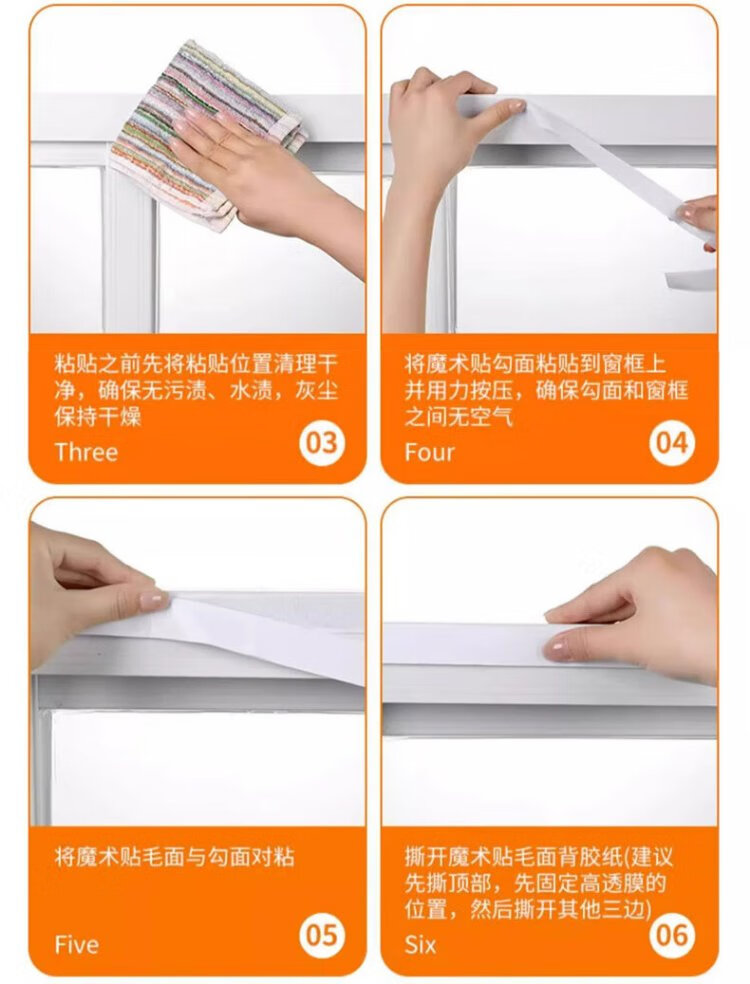 粘贴之前先将粘贴位置清理干净，确保无污渍、水渍，灰尘保持干燥

Three

03

将魔术贴勾面粘贴到窗框上并用力按压，确保勾面和窗框之间无空气

Four

04

将魔术贴毛面与勾面对粘

Five

05

撕开魔术贴毛面背胶纸(建议先撕顶部，先固定高透膜的位置，然后撕开其他三边)

Six

06