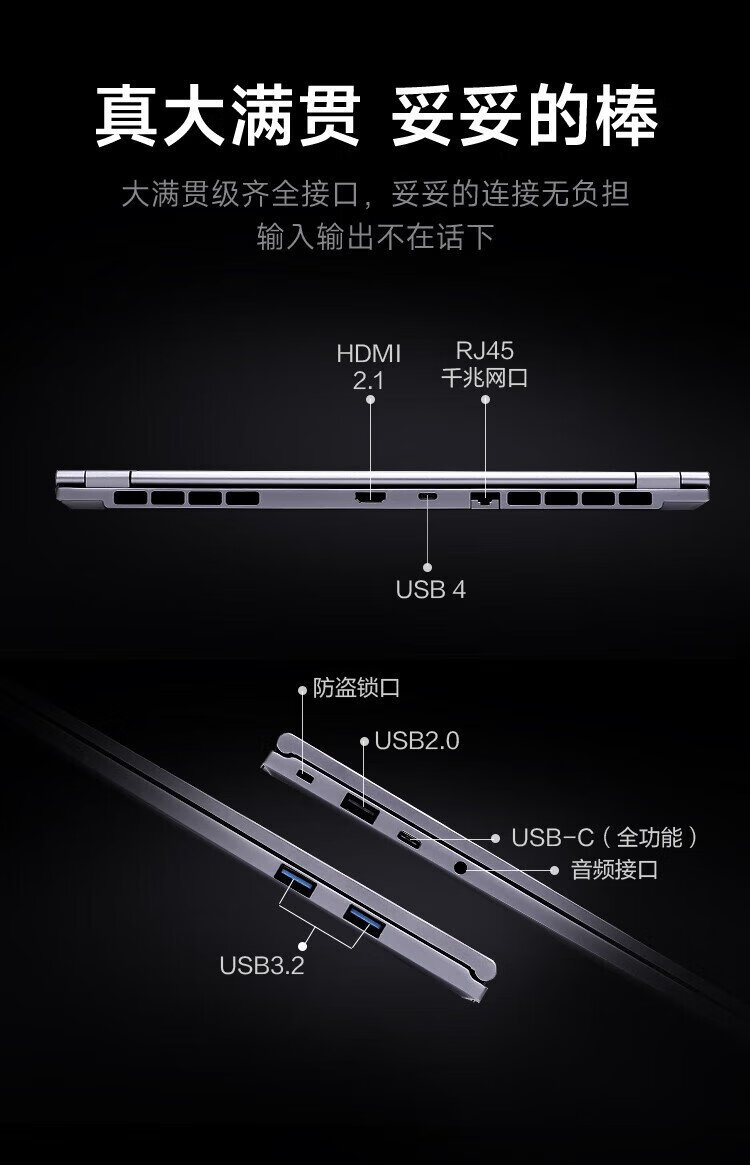 真大满贯 妥妥的棒

大满贯级齐全接口，妥妥的连接无负担
输入输出不在话下

HDMI 2.1

RJ45 千兆网口

USB 4

防盗锁口

USB2.0

USB-C（全功能）

音频接口

USB3.2