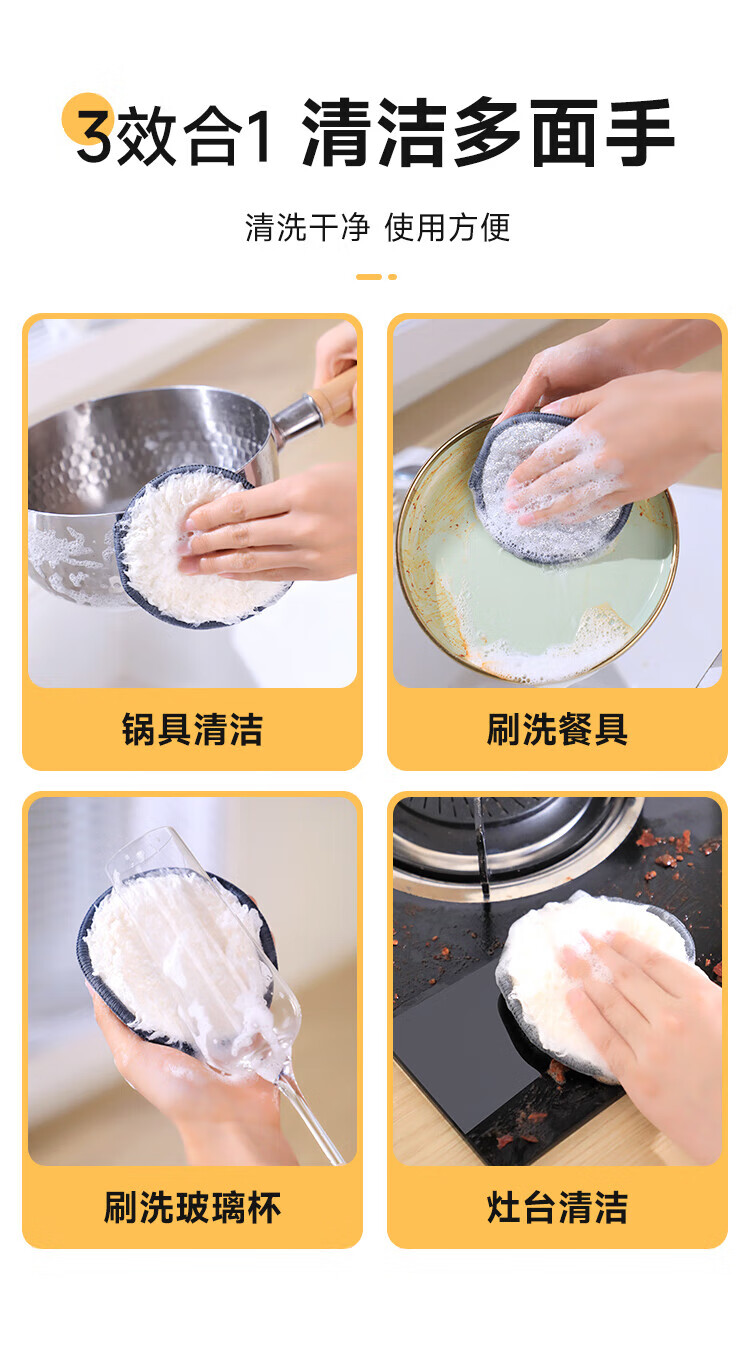 3效合1 清洁多面手

清洗干净 使用方便

锅具清洁

刷洗餐具

刷洗玻璃杯

灶台清洁