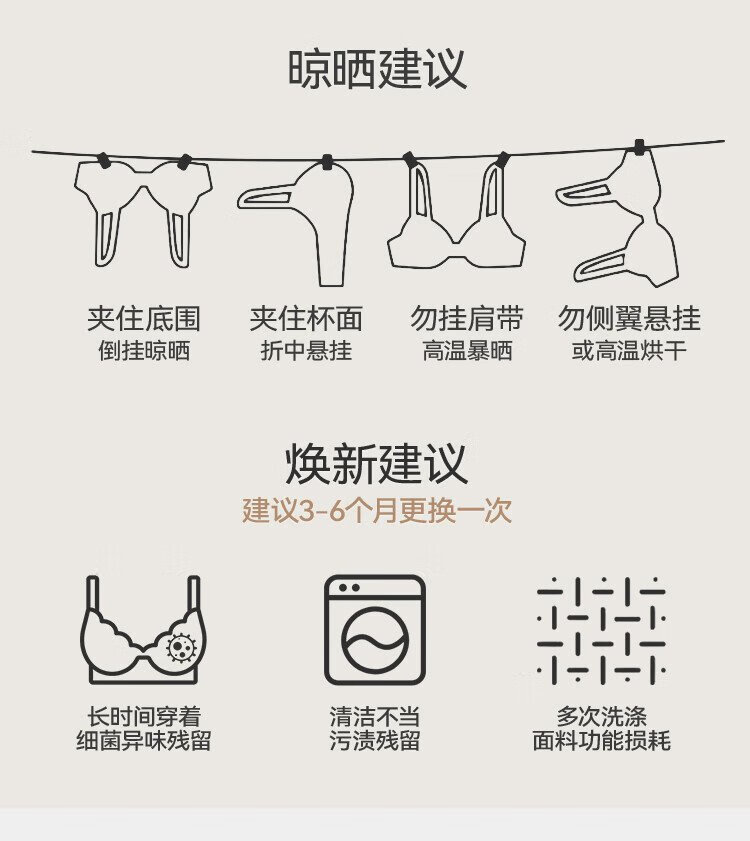 晾晒建议

夹住底围
倒挂晾晒

夹住杯面
折中悬挂

勿挂肩带
高温暴晒

勿侧翼悬挂
或高温烘干

焕新建议
建议3-6个月更换一次

长时间穿着
细菌异味残留

清洁不当
污渍残留

多次洗涤
面料功能损耗