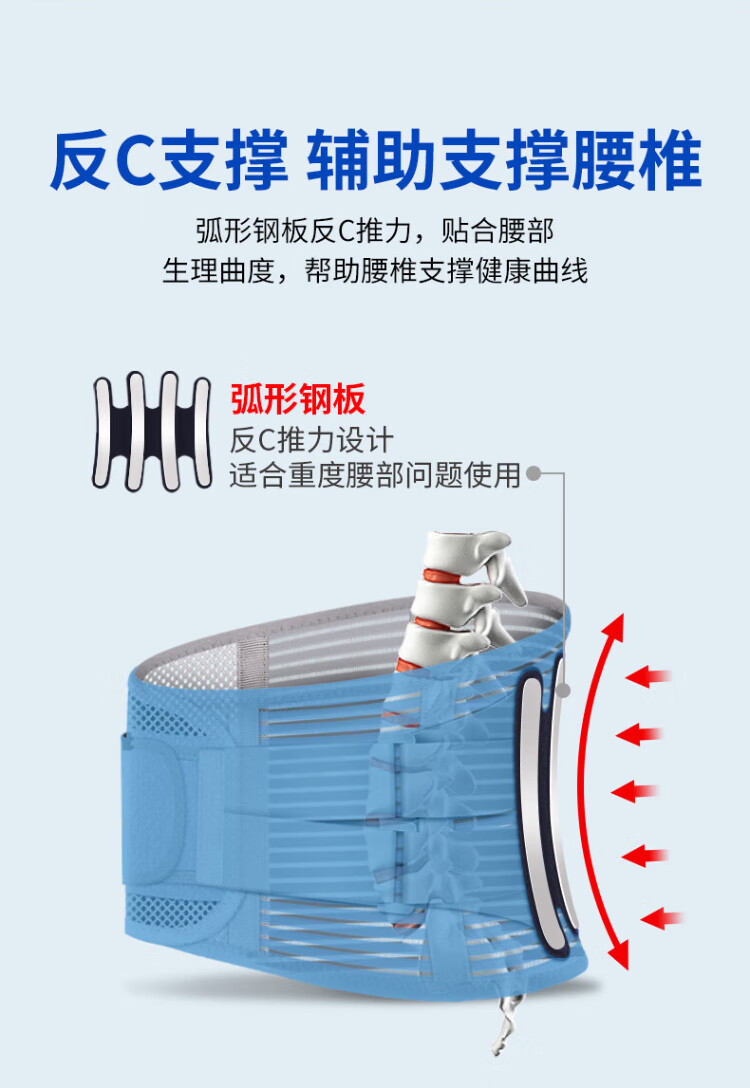 反C支撑 辅助支撑腰椎

弧形钢板反C推力，贴合腰部
生理曲度，帮助腰椎支撑健康曲线

弧形钢板
反C推力设计
适合重度腰部问题使用