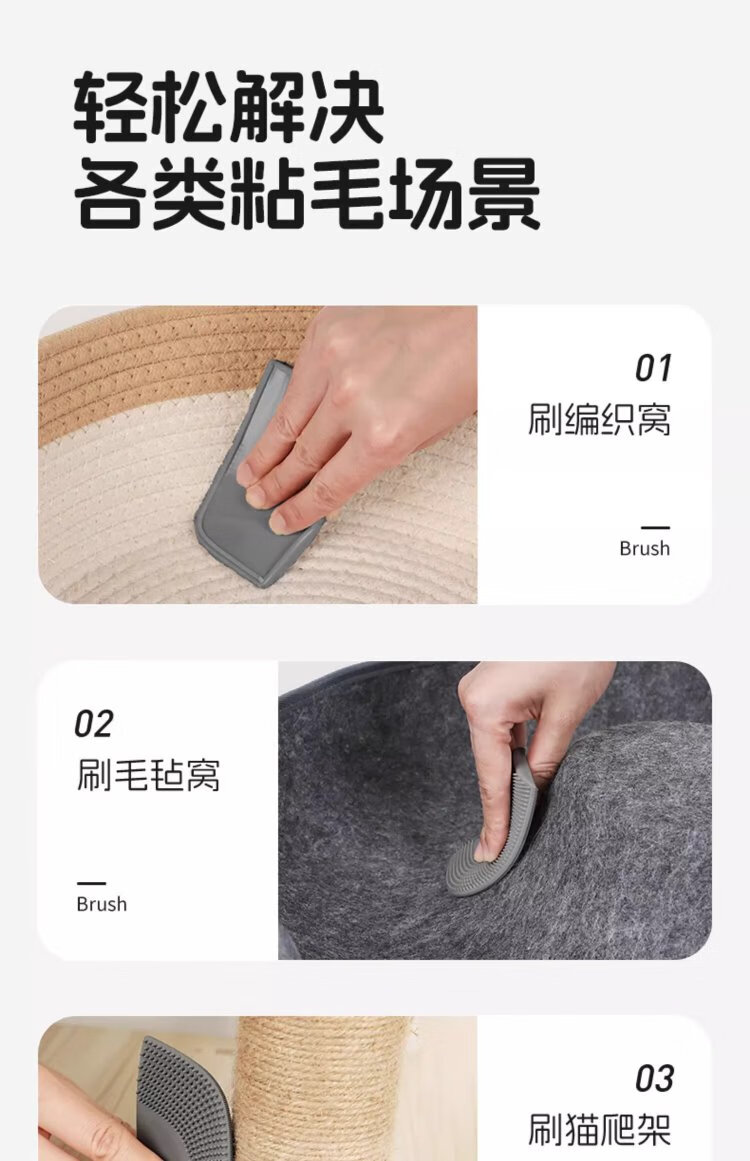 轻松解决
各类粘毛场景

01
刷编织窝

Brush

02
刷毛毡窝

Brush

03
刷猫爬架