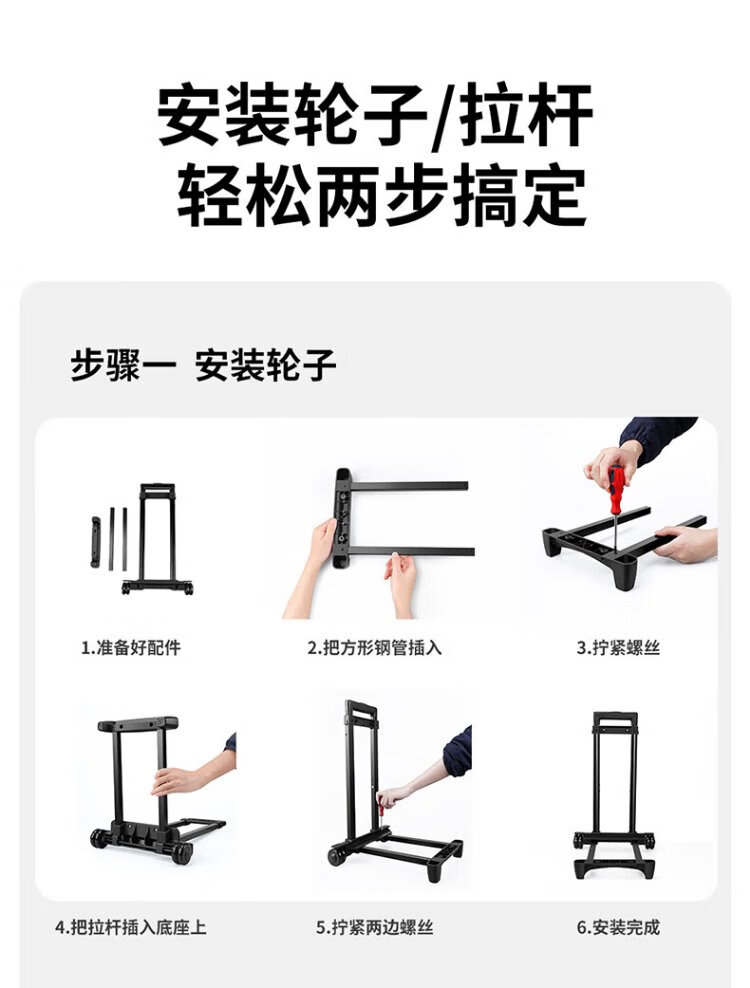 安装轮子/拉杆
轻松两步搞定

步骤一 安装轮子

1.准备好配件

2.把方形钢管插入

3.拧紧螺丝

4.把拉杆插入底座上

5.拧紧两边螺丝

6.安装完成