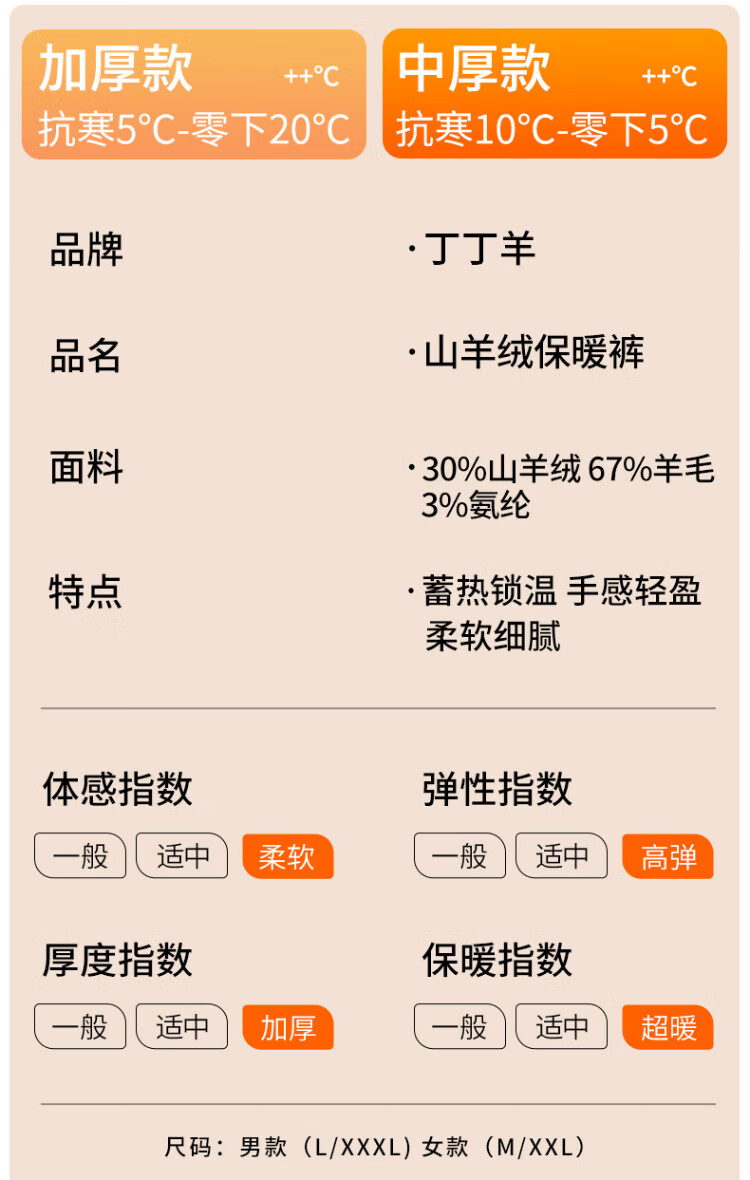 加厚款 ++°C
抗寒5°C-零下20°C

中厚款 ++°C
抗寒10°C-零下5°C

品牌
·丁丁羊

品名
·山羊绒保暖裤

面料
·30%山羊绒 67%羊毛 3%氨纶

特点
·蓄热锁温 手感轻盈 柔软细腻

体感指数
一般 适中 柔软

弹性指数
一般 适中 高弹

厚度指数
一般 适中 加厚

保暖指数
一般 适中 超暖

尺码：男款（L/XXXL）女款（M/XXL）