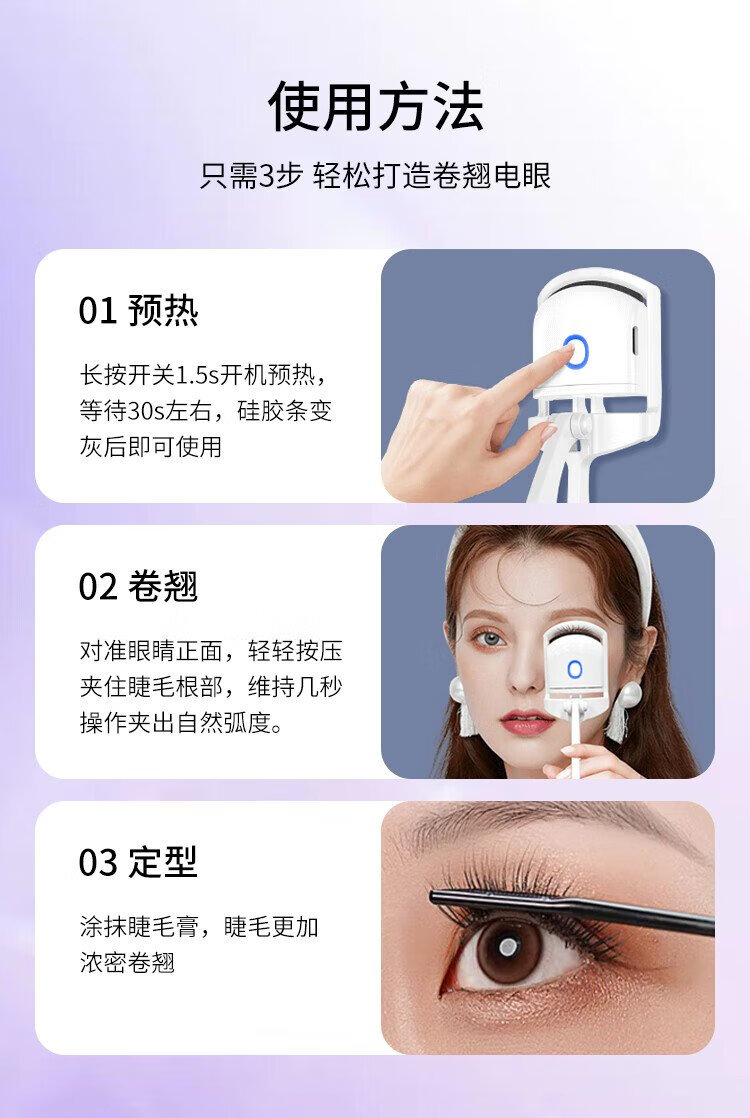 使用方法

只需3步 轻松打造卷翘电眼

01 预热

长按开关1.5s开机预热，等待30s左右，硅胶条变灰后即可使用

02 卷翘

对准眼睛正面，轻轻按压夹住睫毛根部，维持几秒操作夹出自然弧度。

03 定型

涂抹睫毛膏，睫毛更加浓密卷翘