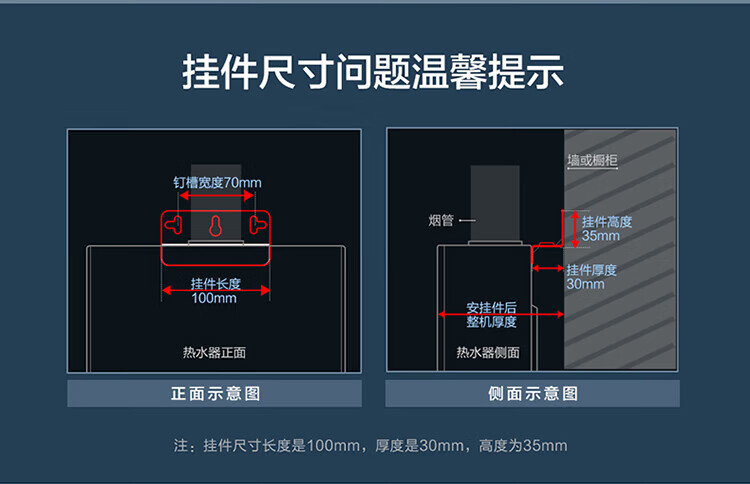 挂件尺寸问题温馨提示

钉槽宽度70mm

挂件长度
100mm

热水器正面

正面示意图

墙或橱柜

烟管

挂件高度
35mm

挂件厚度
30mm

安挂件后
整机厚度

热水器侧面

侧面示意图

注：挂件尺寸长度是100mm，厚度是30mm，高度为35mm