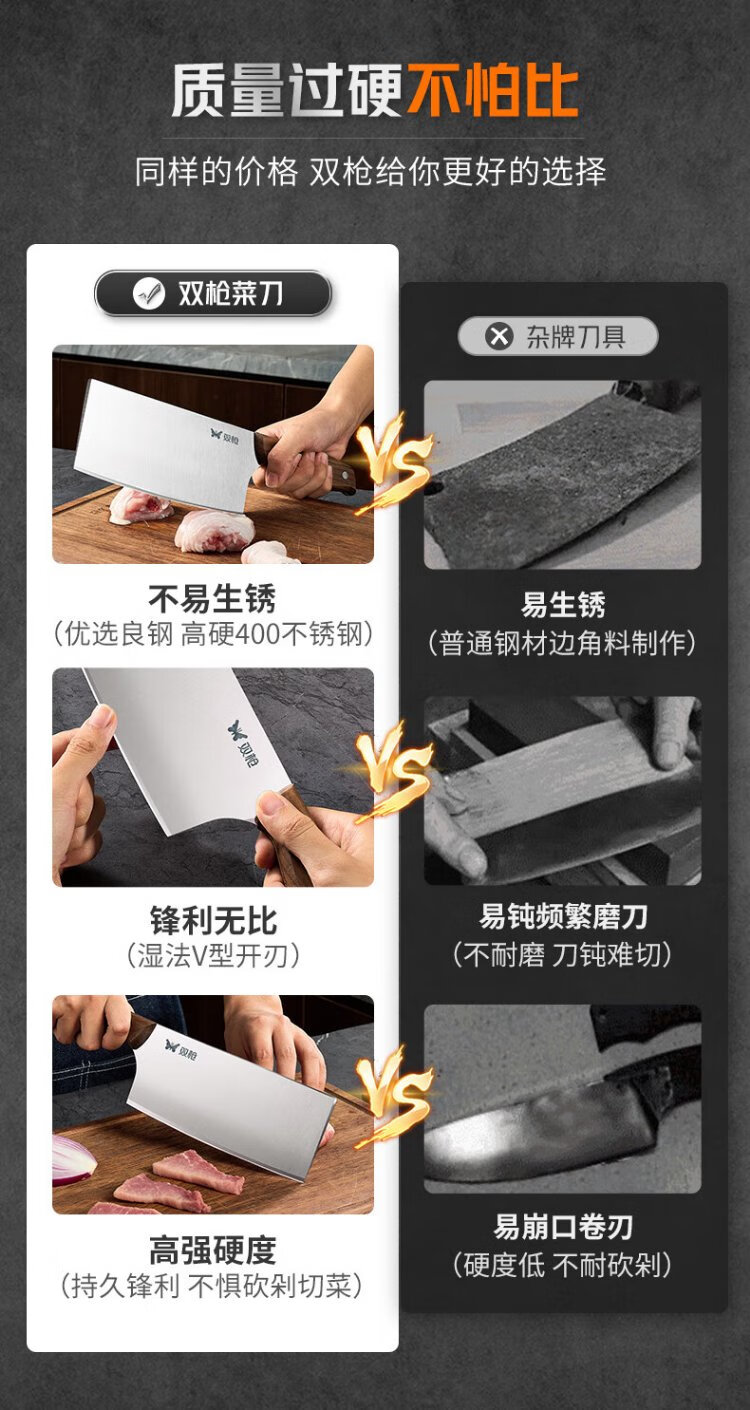 质量过硬不怕比

同样的价格 双枪给你更好的选择

双枪菜刀

双枪

VS

不易生锈
（优选良钢 高硬400不锈钢）

双枪

VS

锋利无比
（湿法V型开刃）

双枪

VS

高强硬度
（持久锋利 不惧砍剁切菜）

杂牌刀具

易生锈
（普通钢材边角料制作）

易钝频繁磨刀
（不耐磨 刀钝难切）

易崩口卷刃
（硬度低 不耐砍剁）