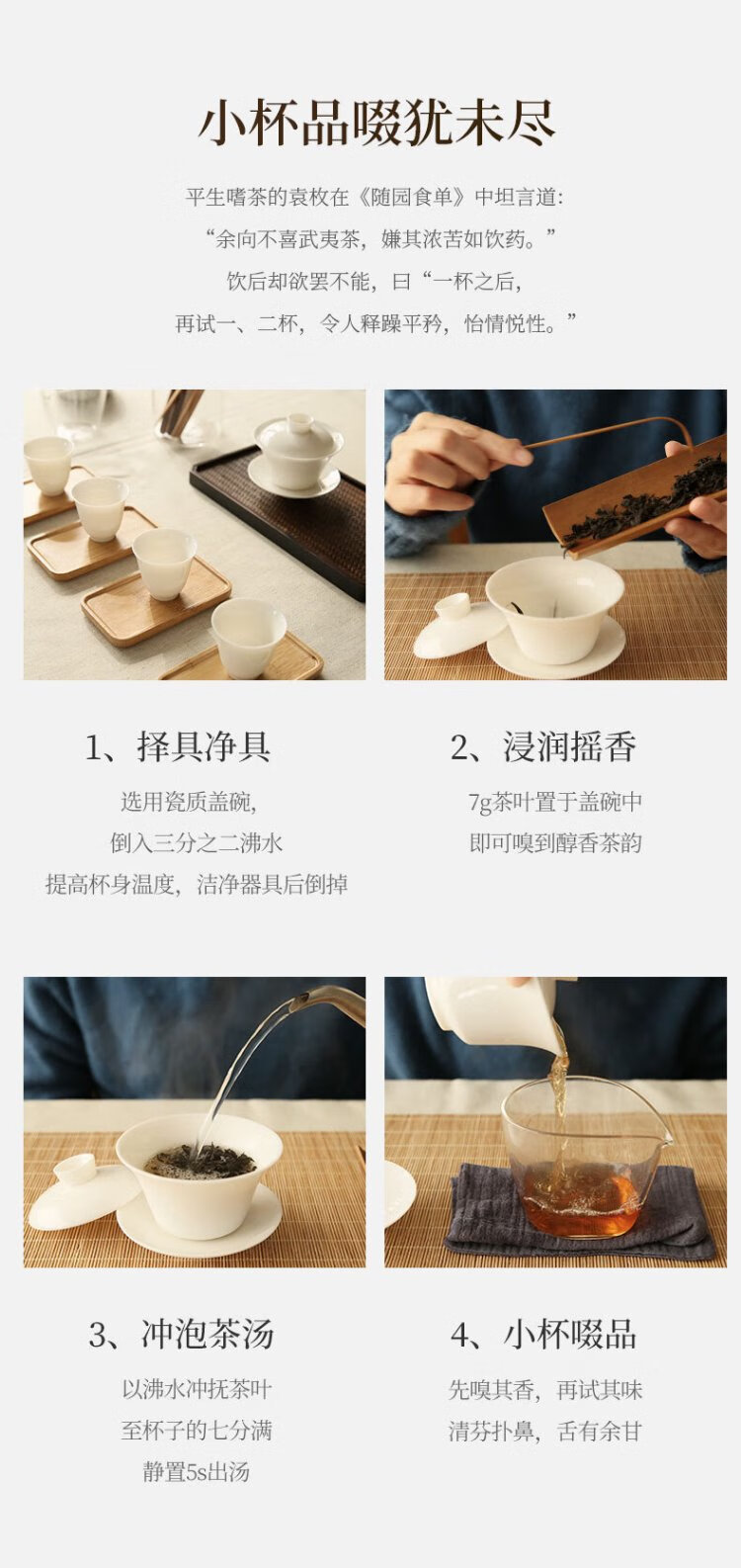 小杯品啜犹未尽

平生嗜茶的袁枚在《随园食单》中坦言道:
“余向不喜武夷茶，嫌其浓苦如饮药。”
饮后却欲罢不能，曰“一杯之后，
再试一、二杯，令人释躁平矜，怡情悦性。”

1、择具净具

选用瓷质盖碗，
倒入三分之二沸水
提高杯身温度，洁净器具后倒掉

2、浸润摇香

7g茶叶置于盖碗中
即可嗅到醇香茶韵

3、冲泡茶汤

以沸水冲抚茶叶
至杯子的七分满
静置5s出汤

4、小杯啜品

先嗅其香，再试其味
清芬扑鼻，舌有余甘