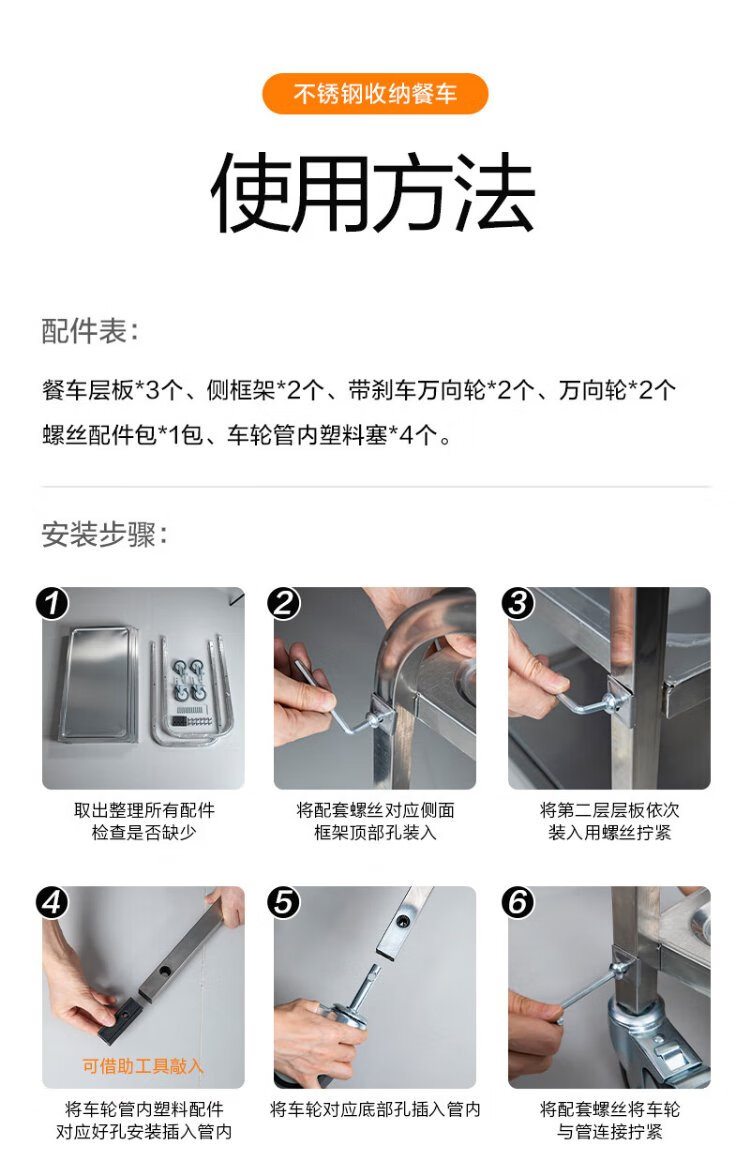 不锈钢收纳餐车

使用方法

配件表：

餐车层板*3个、侧框架*2个、带刹车万向轮*2个、万向轮*2个
螺丝配件包*1包、车轮管内塑料塞*4个。

安装步骤：

1
取出整理所有配件
检查是否缺少

2
将配套螺丝对应侧面
框架顶部孔装入

3
将第二层层板依次
装入用螺丝拧紧

4
可借助工具敲入
将车轮管内塑料配件
对应好孔安装插入管内

5
将车轮对应底部孔插入管内

6
将配套螺丝将车轮
与管连接拧紧