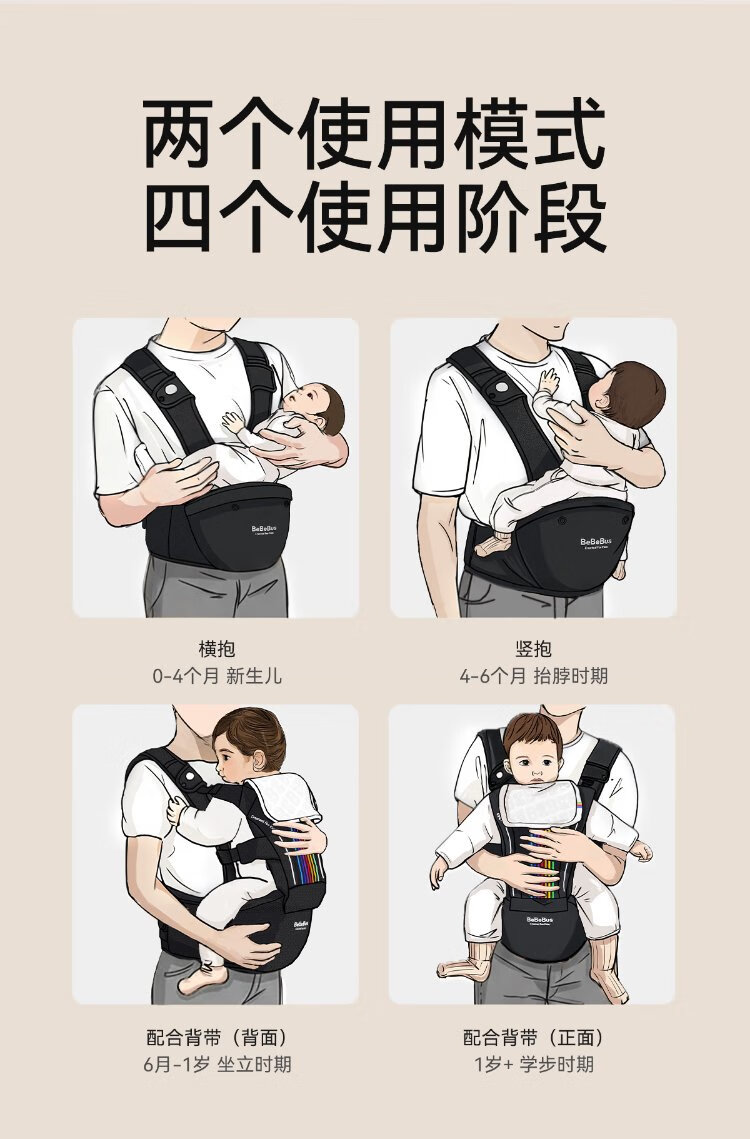 两个使用模式
四个使用阶段

BeBeBus

横抱
0-4个月 新生儿

BeBeBus

竖抱
4-6个月 抬脖时期

BeBeBus

配合背带（背面）
6月-1岁 坐立时期

BeBeBus

配合背带（正面）
1岁+ 学步时期