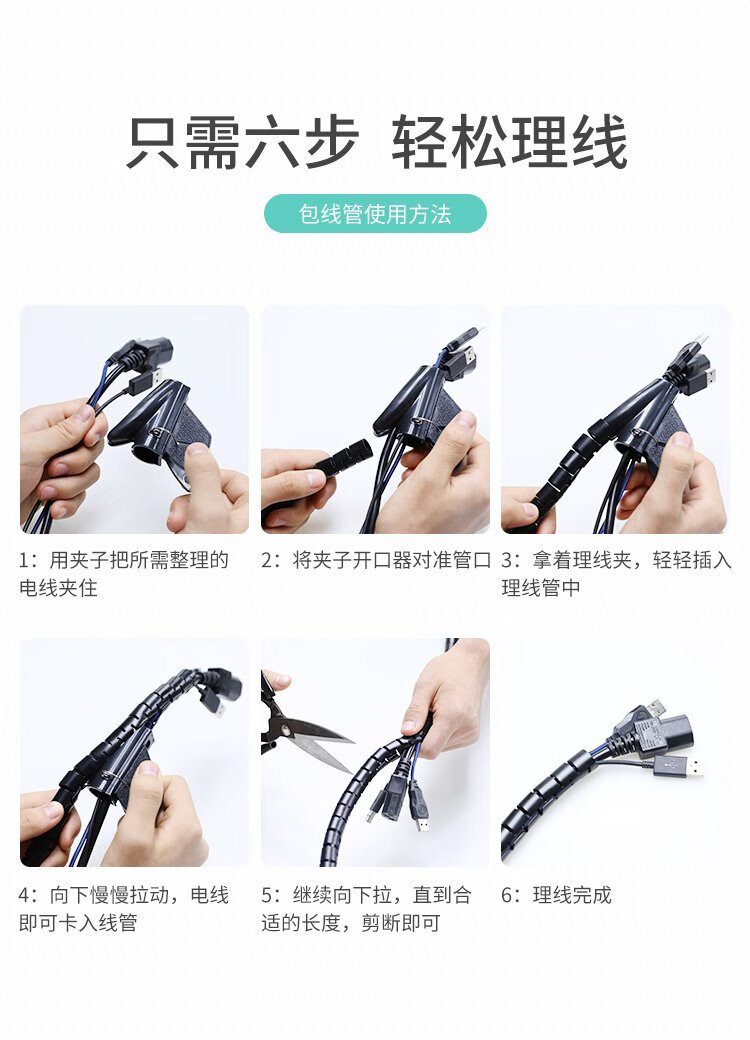 只需六步 轻松理线

包线管使用方法

1：用夹子把所需整理的电线夹住

2：将夹子开口器对准管口

3：拿着理线夹，轻轻插入理线管中

4：向下慢慢拉动，电线即可卡入线管

5：继续向下拉，直到合适的长度，剪断即可

6：理线完成