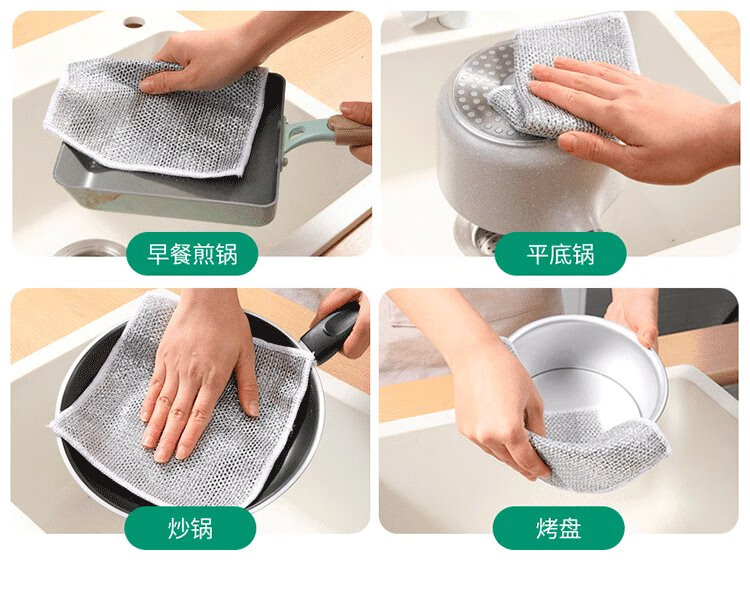 早餐煎锅

平底锅

炒锅

烤盘