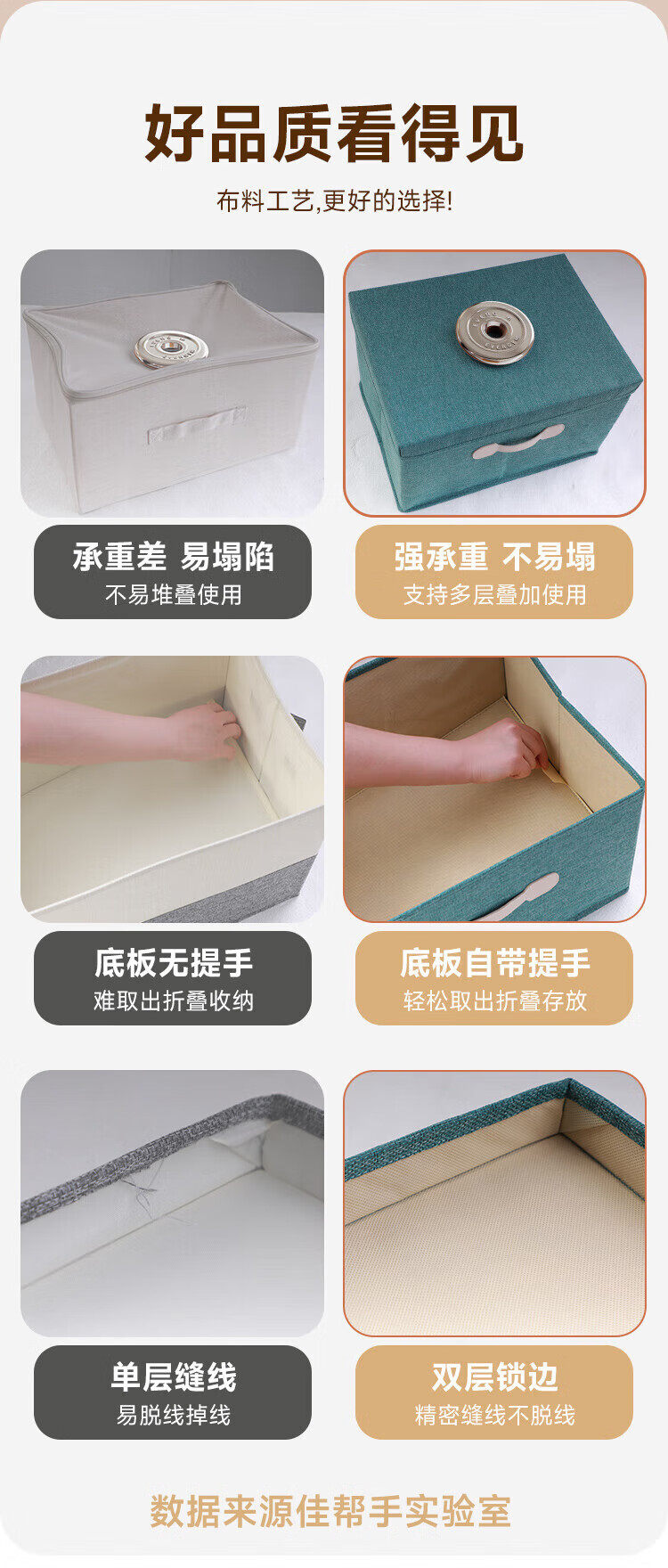 好品质看得见

布料工艺,更好的选择!

承重差 易塌陷
不易堆叠使用

强承重 不易塌
支持多层叠加使用

底板无提手
难取出折叠收纳

底板自带提手
轻松取出折叠存放

单层缝线
易脱线掉线

双层锁边
精密缝线不脱线

数据来源佳帮手实验室