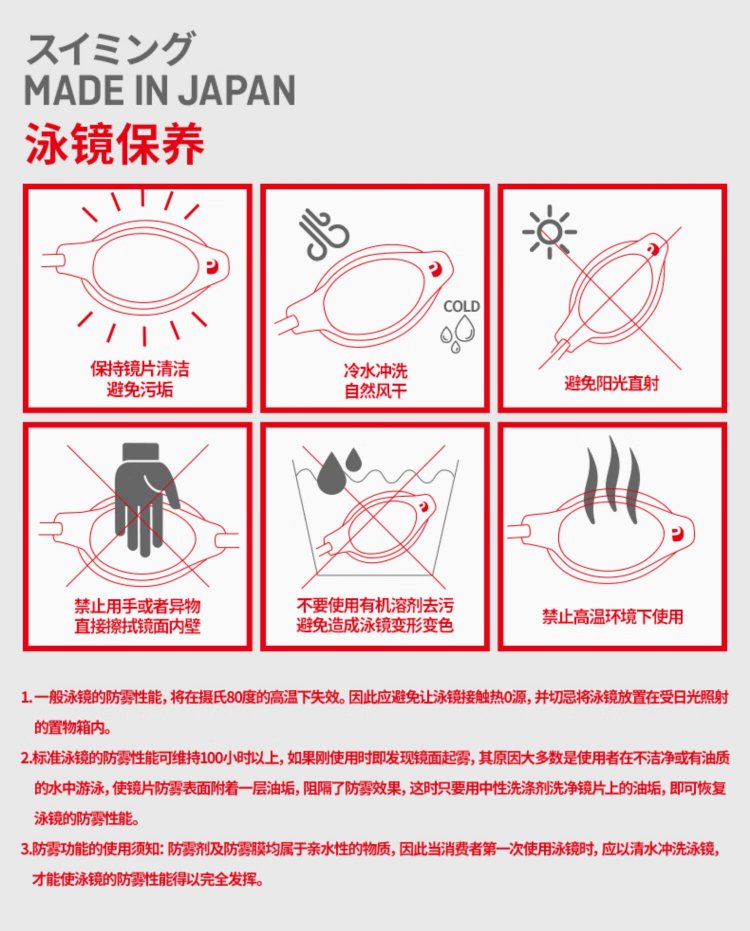 スイミング
MADE IN JAPAN
泳镜保养

保持镜片清洁
避免污垢

COLD
冷水冲洗
自然风干

避免阳光直射

禁止用手或者异物
直接擦拭镜面内壁

不要使用有机溶剂去污
避免造成泳镜变形变色

禁止高温环境下使用

1.一般泳镜的防雾性能，将在摄氏80度的高温下失效。因此应避免让泳镜接触热0源，并切忌将泳镜放置在受日光照射的置物箱内。

2.标准泳镜的防雾性能可维持100小时以上，如果刚使用时即发现镜面起雾，其原因大多数是使用者在不洁净或有油质的水中游泳，使镜片防雾表面附着一层油垢，阻隔了防雾效果，这时只要用中性洗涤剂洗净镜片上的油垢，即可恢复泳镜的防雾性能。

3.防雾功能的使用须知：防雾剂及防雾膜均属于亲水性的物质，因此当消费者第一次使用泳镜时，应以清水冲洗泳镜，才能使泳镜的防雾性能得以完全发挥。