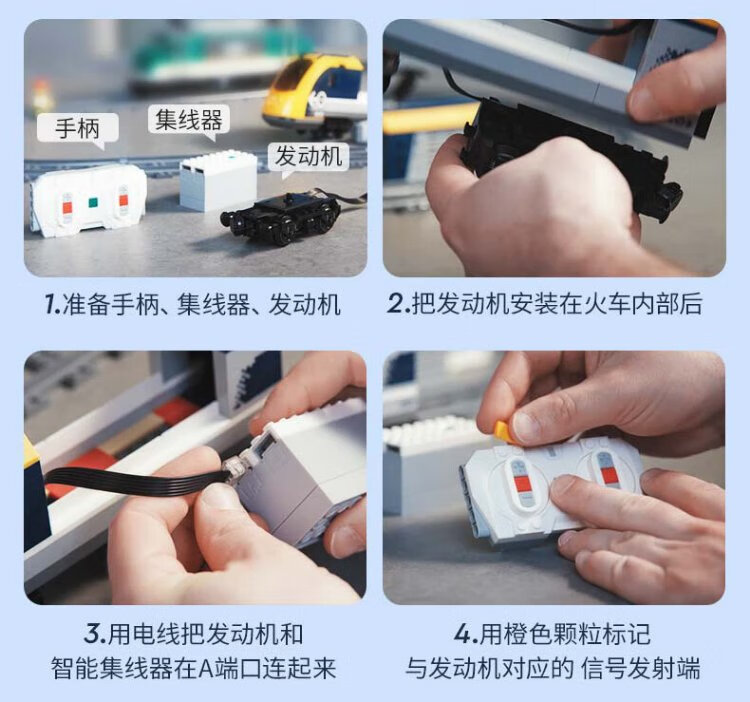 手柄
集线器
发动机

1.准备手柄、集线器、发动机

2.把发动机安装在火车内部后

3.用电线把发动机和智能集线器在A端口连起来

4.用橙色颗粒标记与发动机对应的 信号发射端