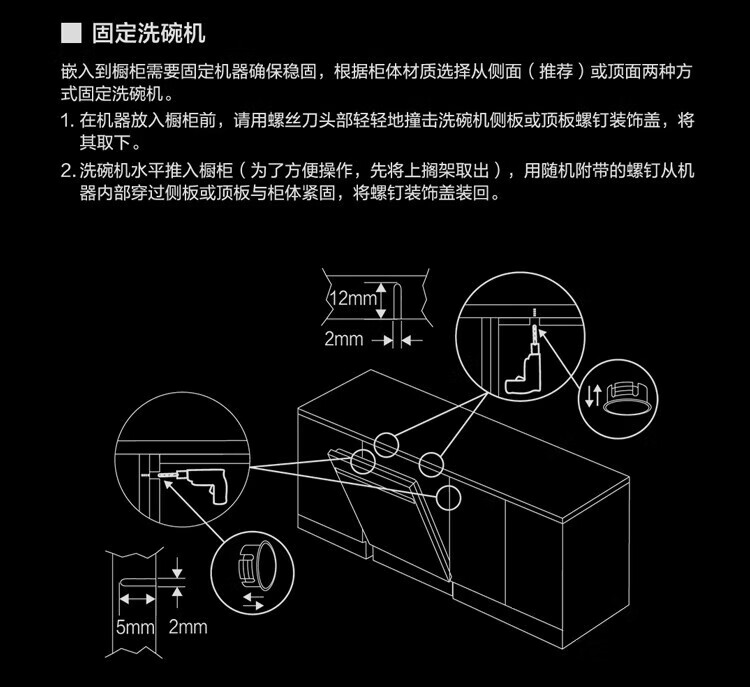 ■ 固定洗碗机

嵌入到橱柜需要固定机器确保稳固，根据柜体材质选择从侧面（推荐）或顶面两种方式固定洗碗机。

1. 在机器放入橱柜前，请用螺丝刀头部轻轻地撞击洗碗机侧板或顶板螺钉装饰盖，将其取下。

2. 洗碗机水平推入橱柜（为了方便操作，先将上搁架取出），用随机附带的螺钉从机器内部穿过侧板或顶板与柜体紧固，将螺钉装饰盖装回。

12mm

2mm

5mm

2mm