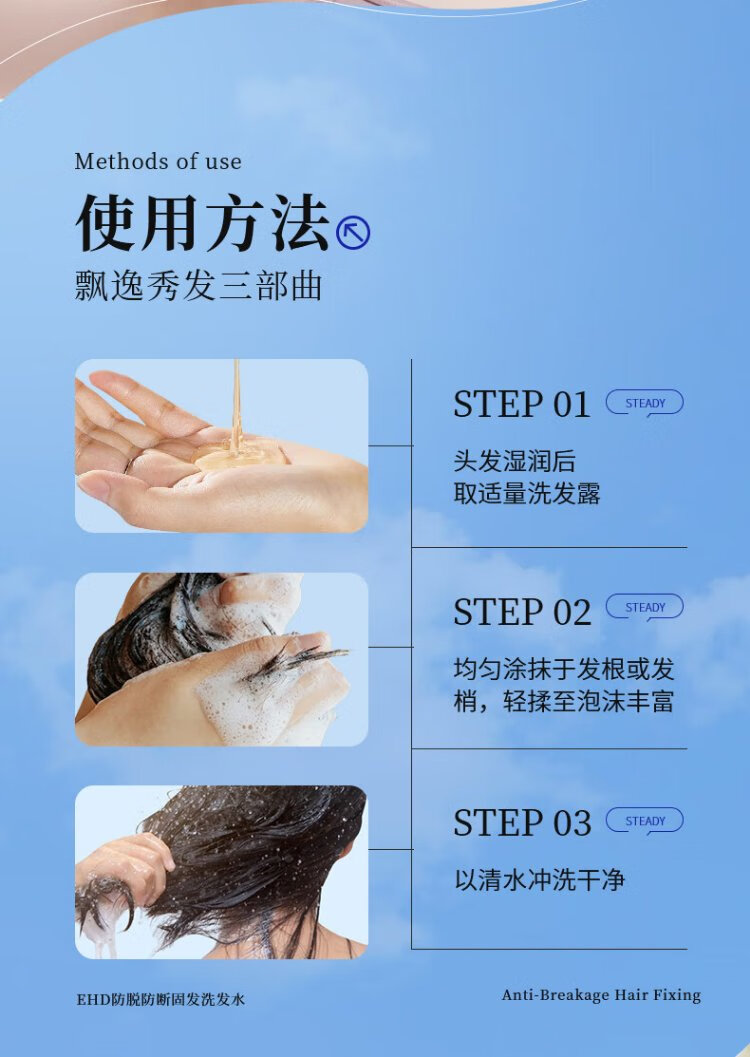 Methods of use

使用方法

飘逸秀发三部曲

STEP 01 STEADY

头发湿润后
取适量洗发露

STEP 02 STEADY

均匀涂抹于发根或发梢，轻揉至泡沫丰富

STEP 03 STEADY

以清水冲洗干净

EHD防脱防断固发洗发水

Anti-Breakage Hair Fixing