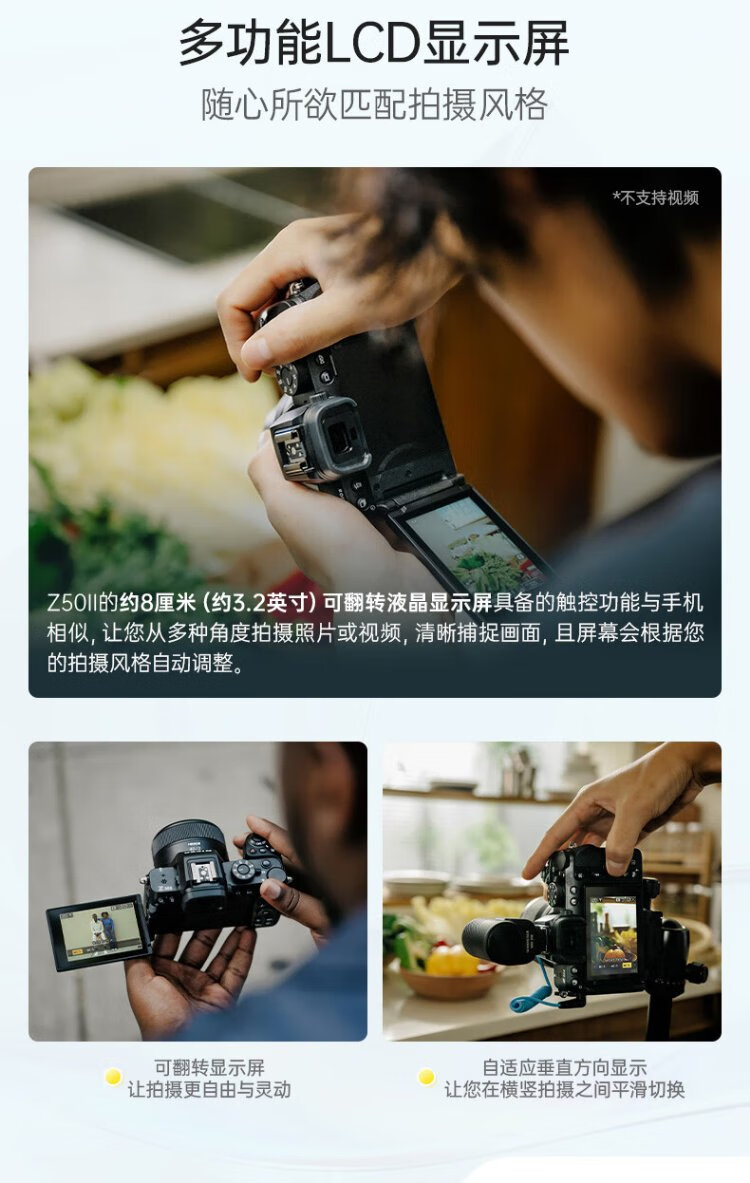 多功能LCD显示屏
随心所欲匹配拍摄风格

*不支持视频

Z50II的约8厘米（约3.2英寸）可翻转液晶显示屏具备的触控功能与手机相似，让您从多种角度拍摄照片或视频，清晰捕捉画面，且屏幕会根据您的拍摄风格自动调整。

可翻转显示屏
让拍摄更自由与灵动

自适应垂直方向显示
让您在横竖拍摄之间平滑切换