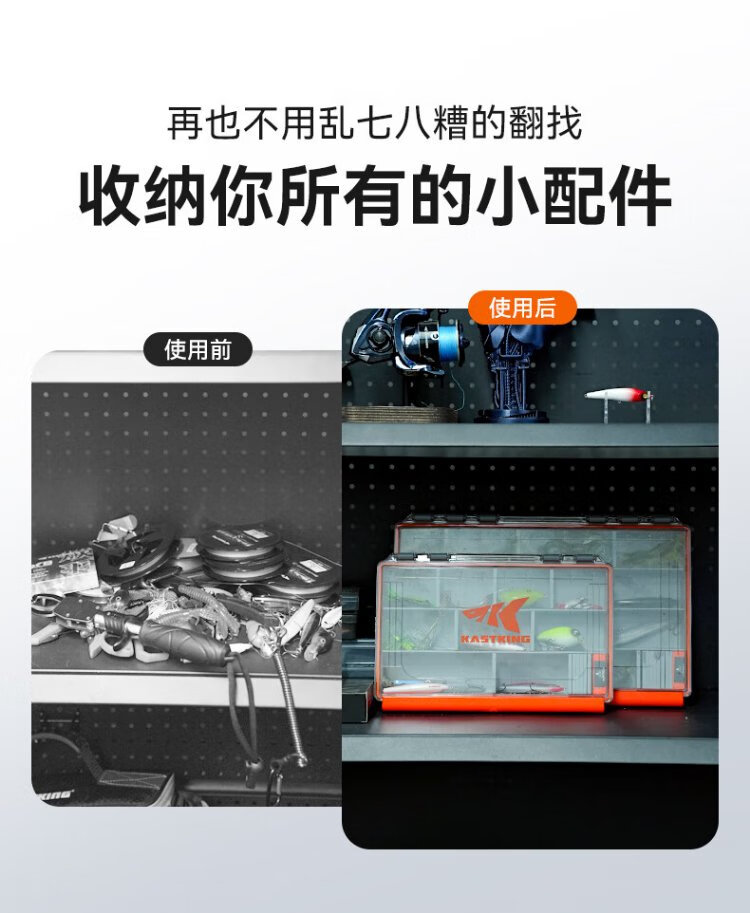 再也不用乱七八糟的翻找

收纳你所有的小配件

使用前

使用后

KASTKING