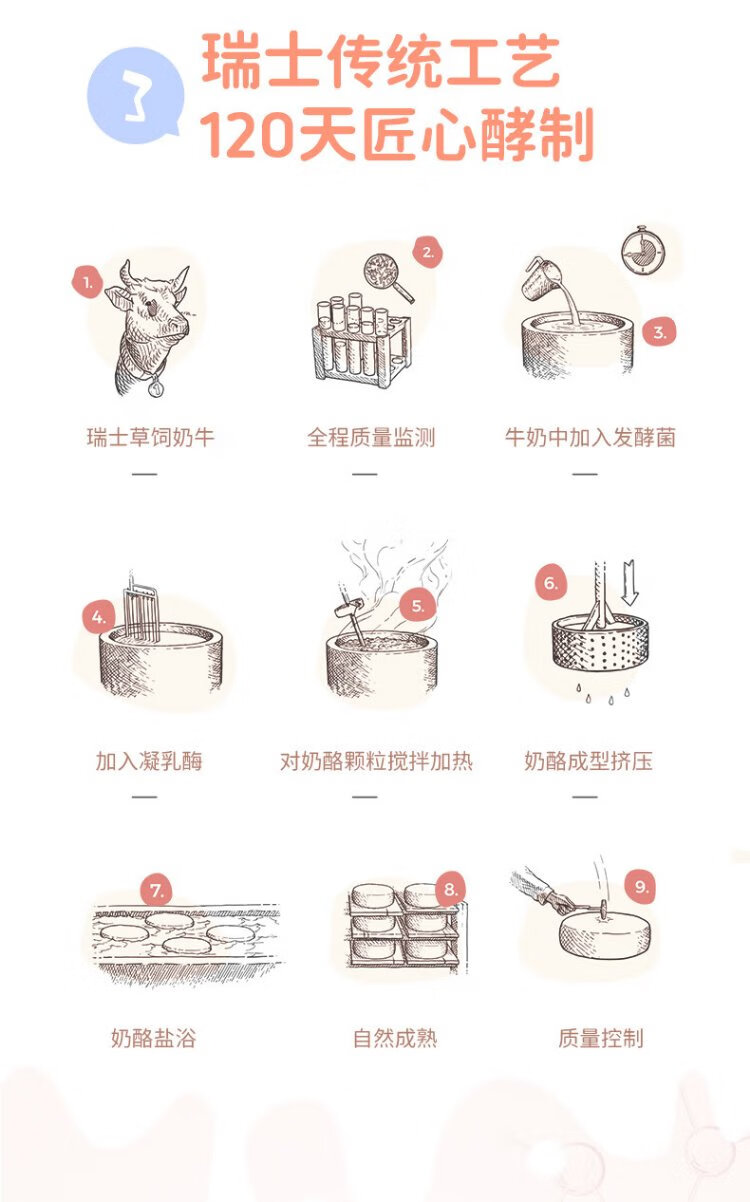 3

瑞士传统工艺
120天匠心酵制

1.

瑞士草饲奶牛

—

2.

全程质量监测

—

3.

牛奶中加入发酵菌

—

4.

加入凝乳酶

—

5.

对奶酪颗粒搅拌加热

—

6.

奶酪成型挤压

—

7.

奶酪盐浴

8.

自然成熟

9.

质量控制