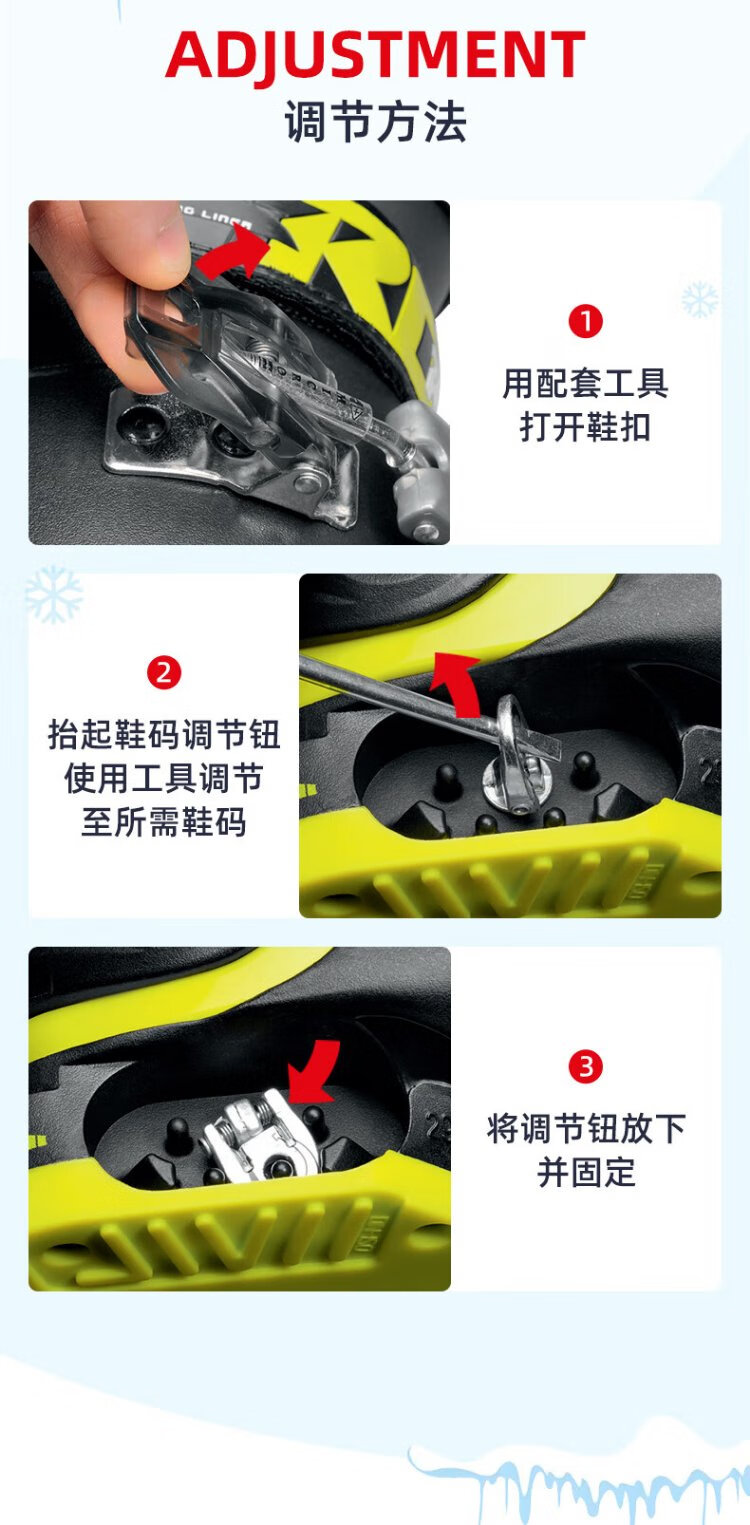 ADJUSTMENT
调节方法

1
用配套工具
打开鞋扣

2
抬起鞋码调节钮
使用工具调节
至所需鞋码

3
将调节钮放下
并固定