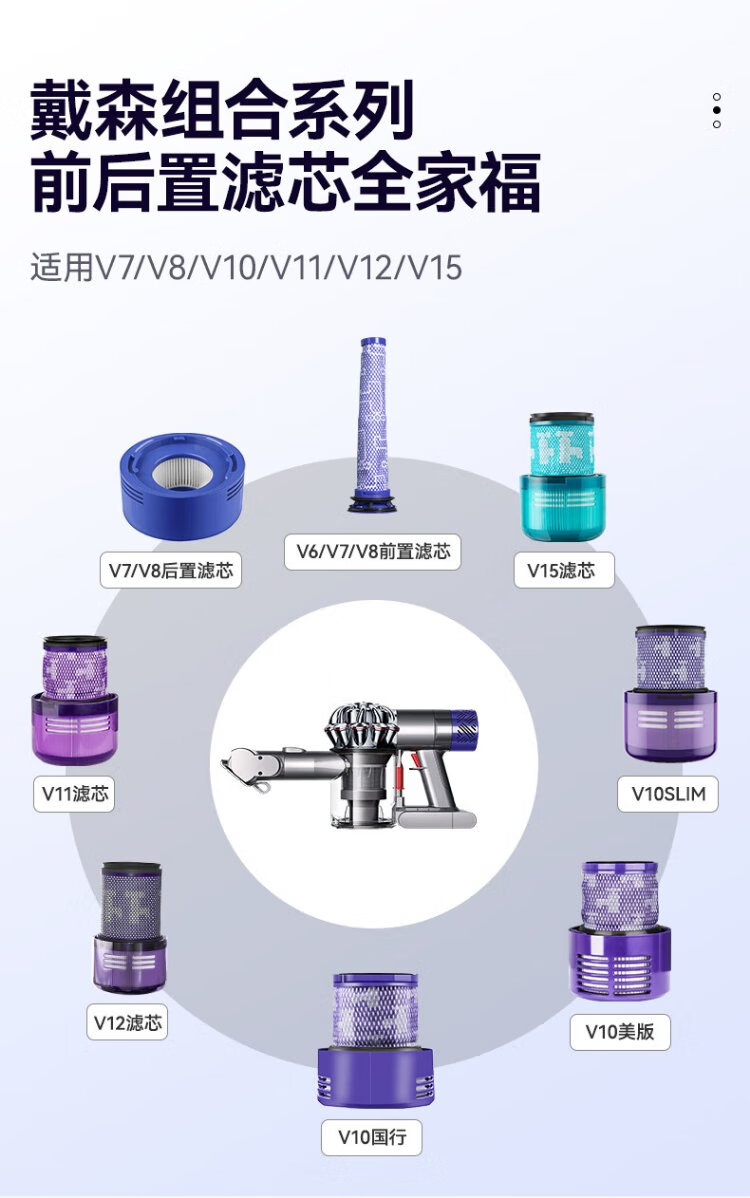 戴森组合系列
前后置滤芯全家福

适用V7/V8/V10/V11/V12/V15

V7/V8后置滤芯

V6/V7/V8前置滤芯

V15滤芯

V11滤芯

V10SLIM

V12滤芯

V10美版

V10国行